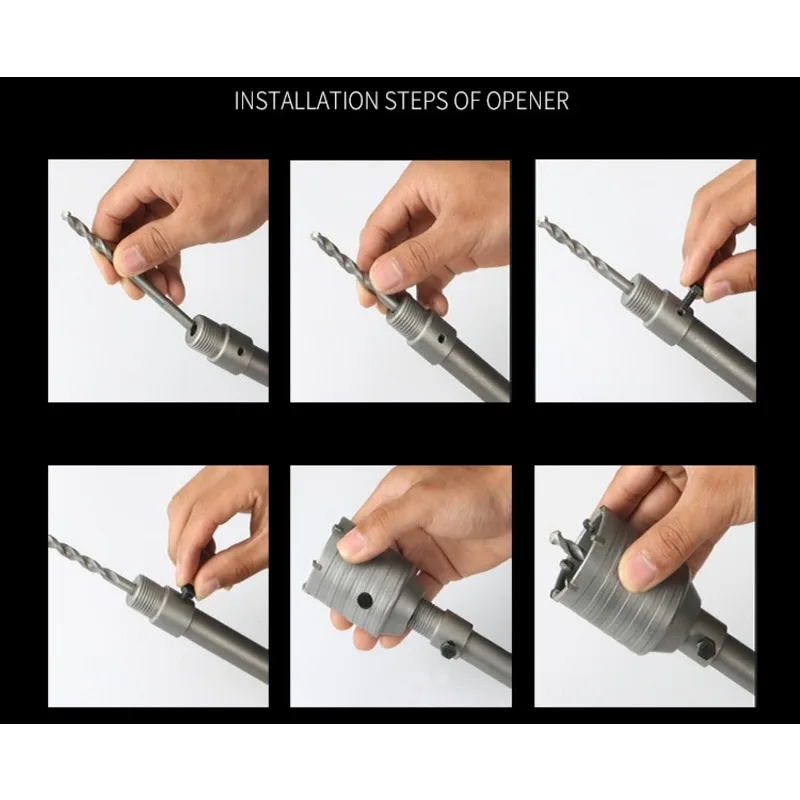 INSTALLATION STEPS OF OPENER