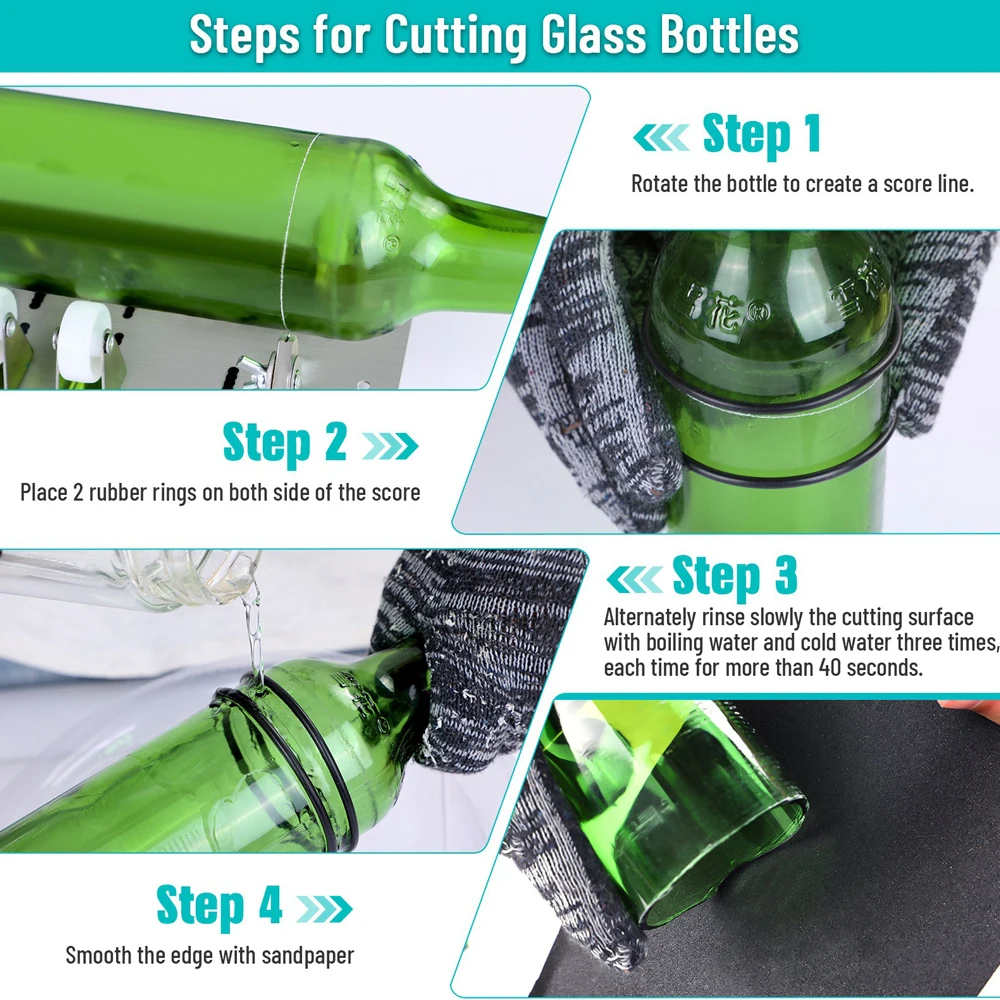 Steps for Cutting Glass Bottles

Step 1

Rotate the bottle to create a score line.

Step 2

Place 2 rubber rings on both side of the score

Step 3

Alternately rinse slowly the cutting surface with boiling water and cold water three times, each time for more than 40 seconds.

Step 4

Smooth the edge with sandpaper