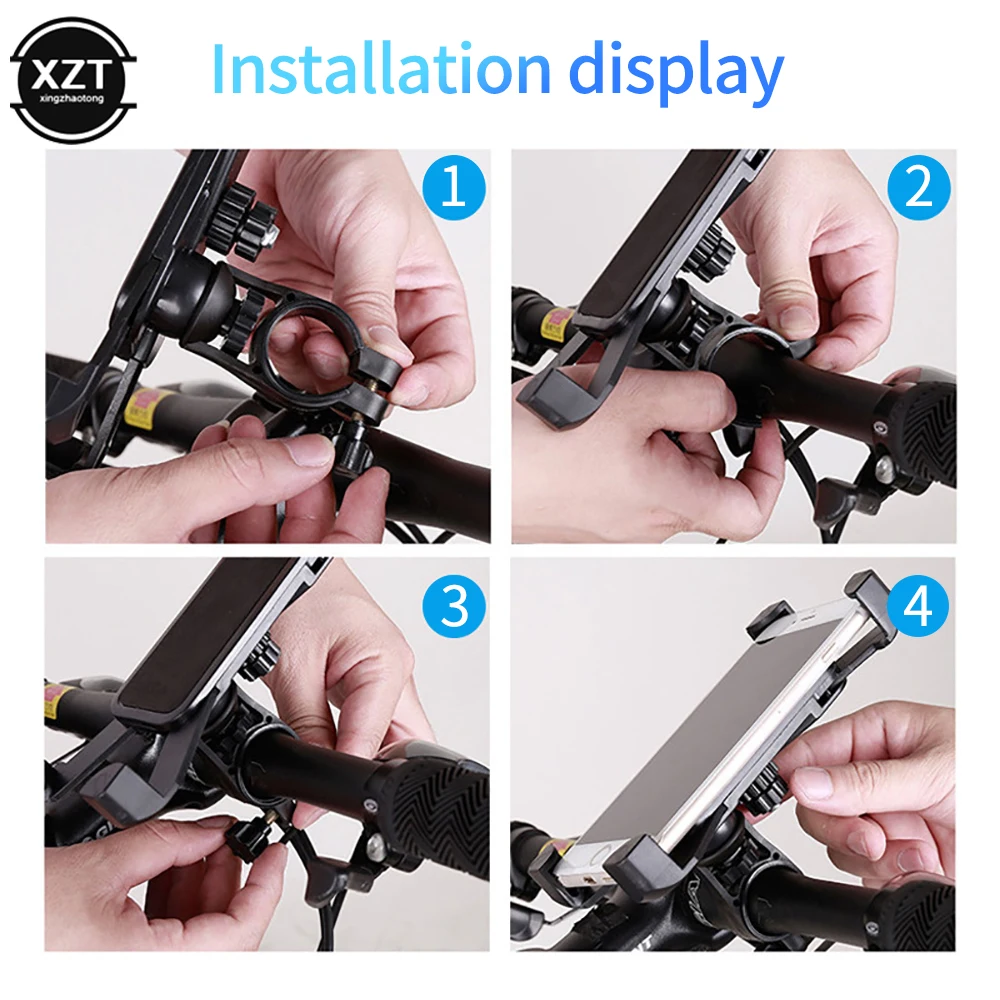 XZT
xingzhaotong

Installation display

1

2

3

4