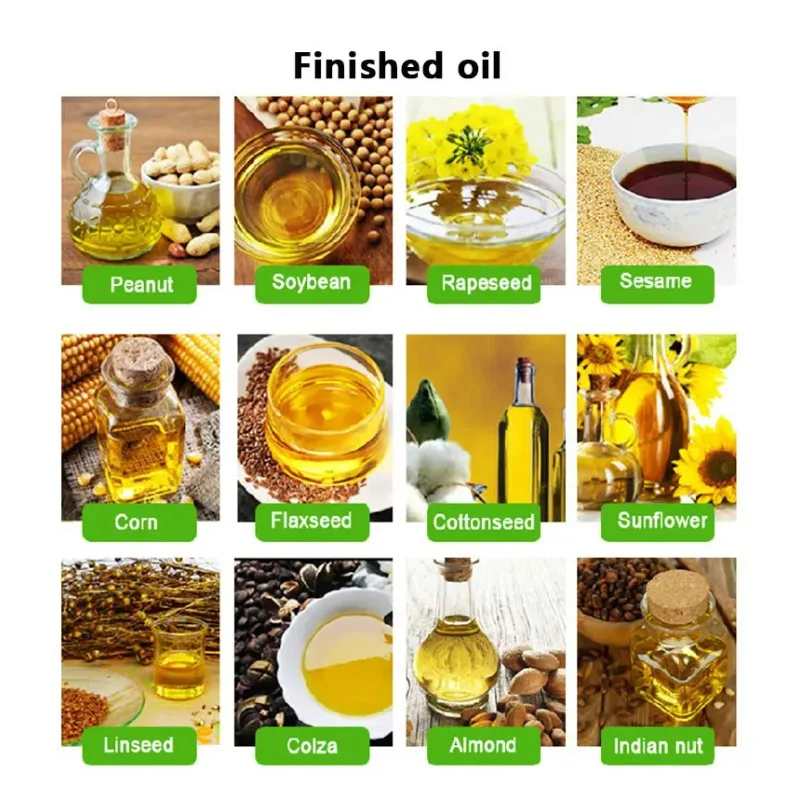 Finished oil

Peanut

Soybean

Rapeseed

Sesame

Corn

Flaxseed

Cottonseed

Sunflower

Linseed

Colza

Almond

Indian nut