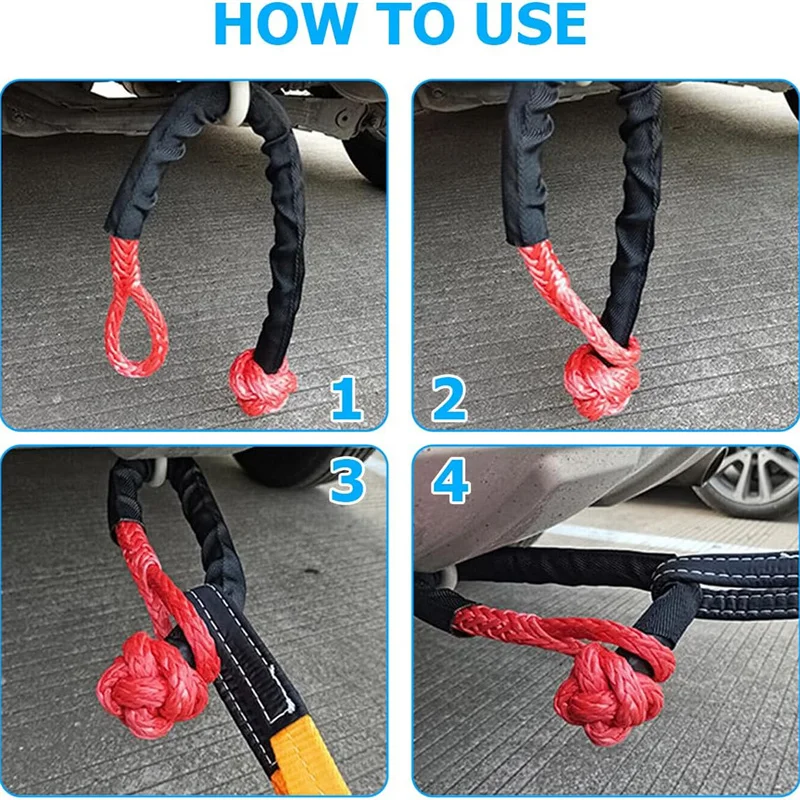 HOW TO USE

1

2

3

4