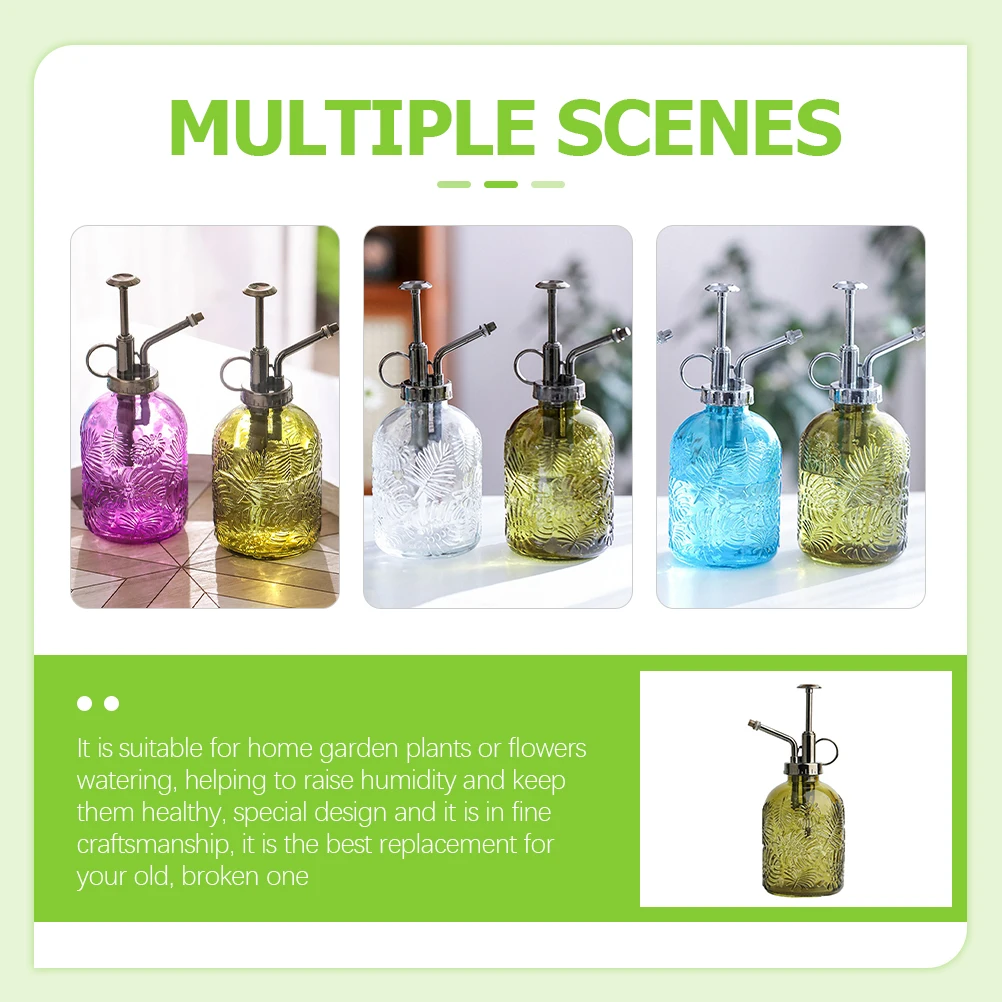 MULTIPLE SCENES

It is suitable for home garden plants or flowers watering, helping to raise humidity and keep them healthy, special design and it is in fine craftsmanship, it is the best replacement for your old, broken one