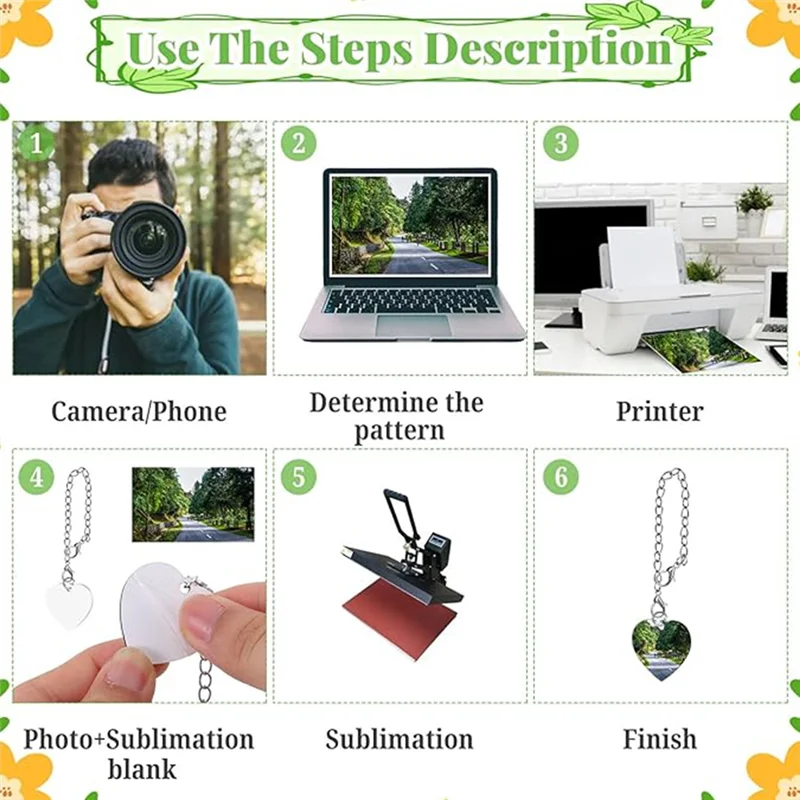 Use The Steps Description

1

Camera/Phone

2

Determine the pattern

3

Printer

4

Photo+Sublimation blank

5

Sublimation

6

Finish