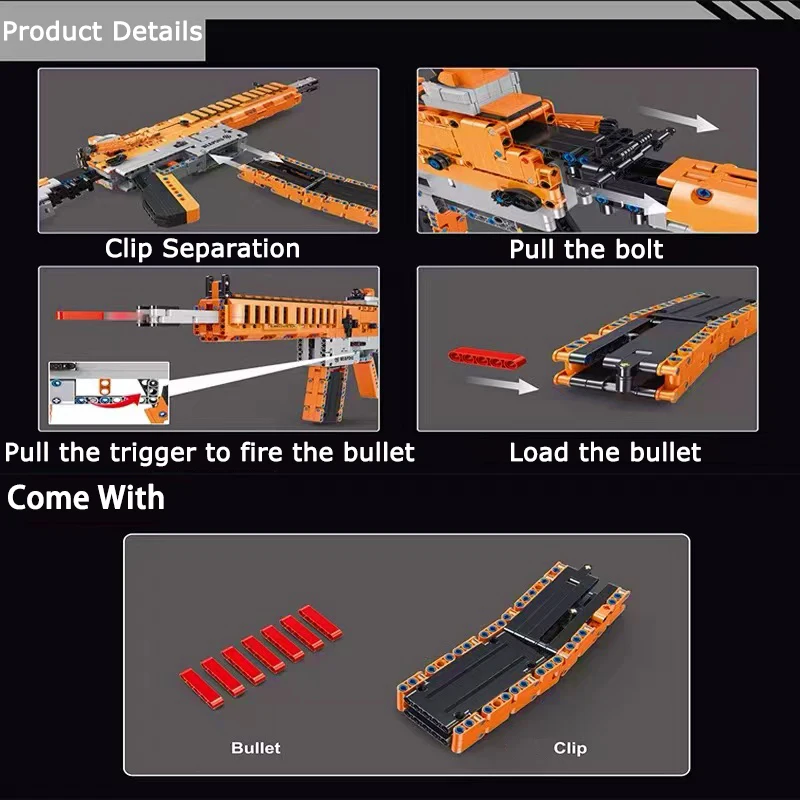 Product Details

Clip Separation

Pull the bolt

Pull the trigger to fire the bullet

Load the bullet

Come With

Bullet

Clip