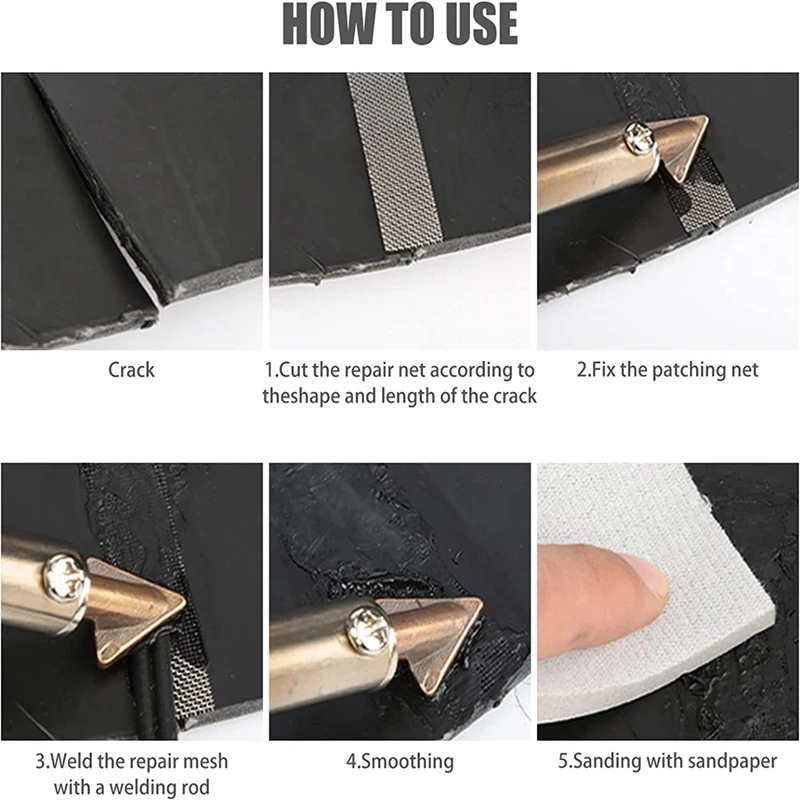 HOW TO USE

Crack

1.Cut the repair net according to theshape and length of the crack

2.Fix the patching net

3.Weld the repair mesh with a welding rod

4.Smoothing

5.Sanding with sandpaper