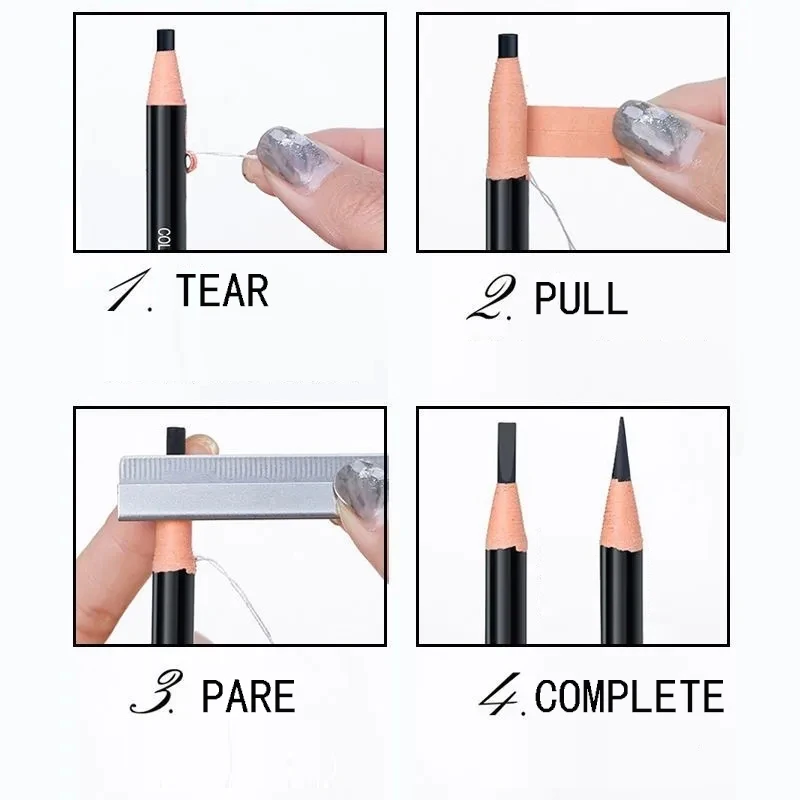 COL

1. TEAR

2. PULL

3. PARE

4. COMPLETE