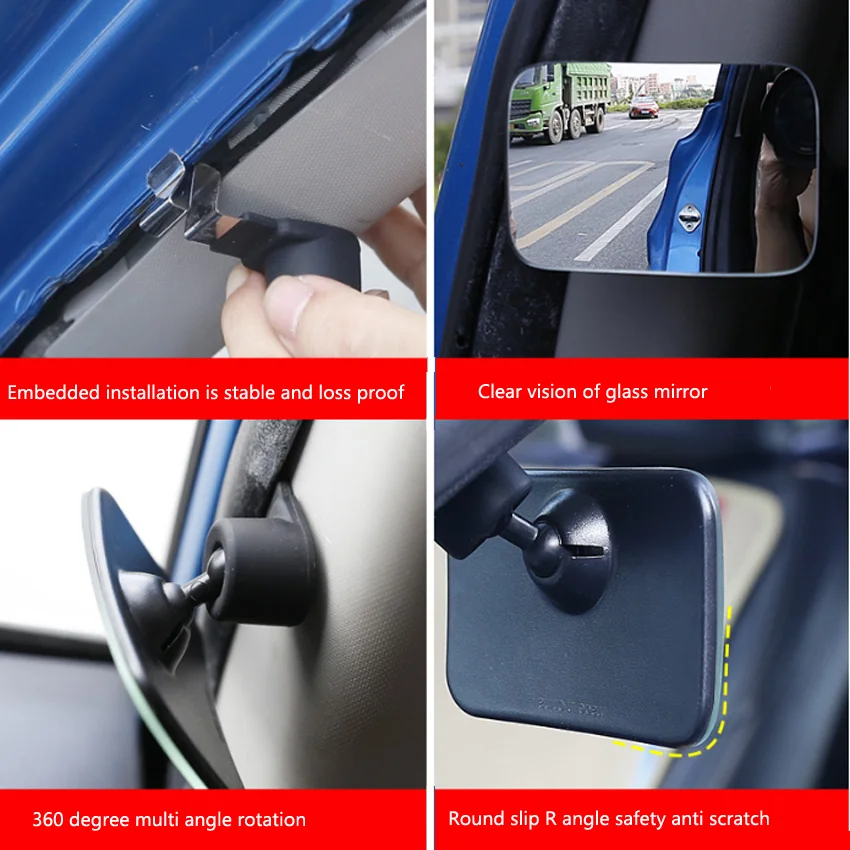 Embedded installation is stable and loss proof

Clear vision of glass mirror

360 degree multi angle rotation

Round slip R angle safety anti scratch