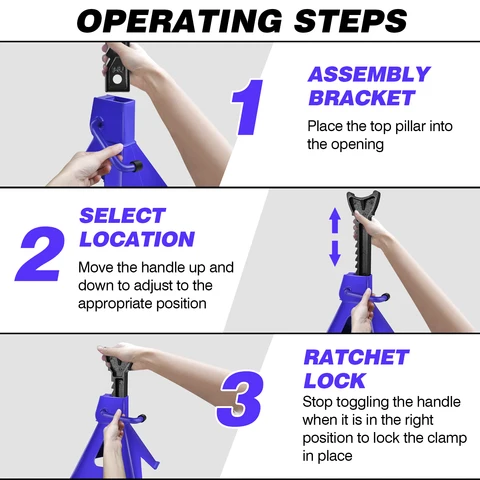 OPERATING STEPS

1

ASSEMBLY BRACKET

Place the top pillar into the opening

2

SELECT LOCATION

Move the handle up and down to adjust to the appropriate position

3

RATCHET LOCK

Stop toggling the handle when it is in the right position to lock the clamp in place