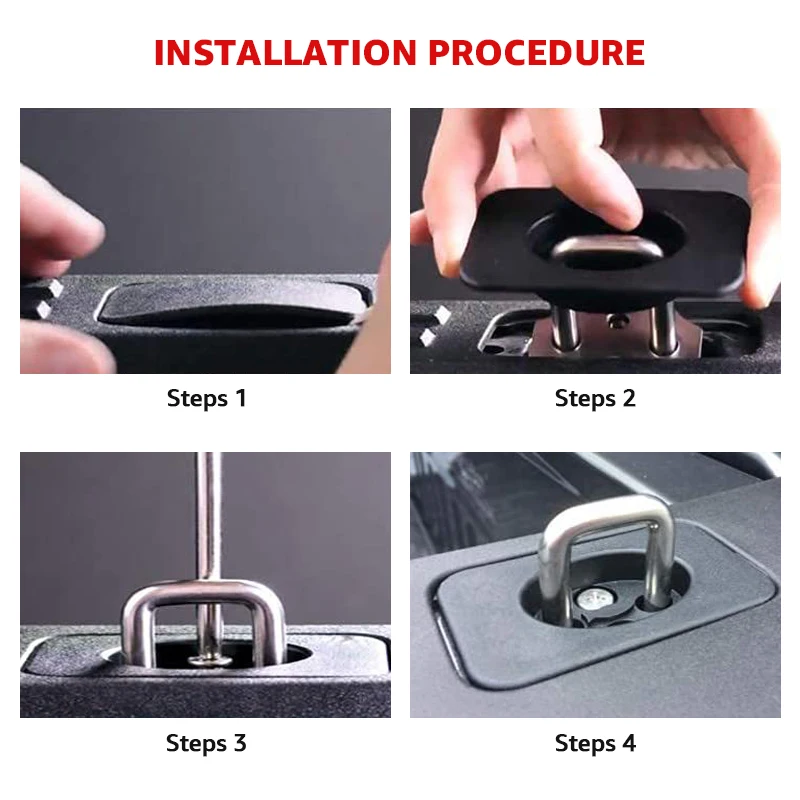 INSTALLATION PROCEDURE

Steps 1

Steps 2

Steps 3

Steps 4