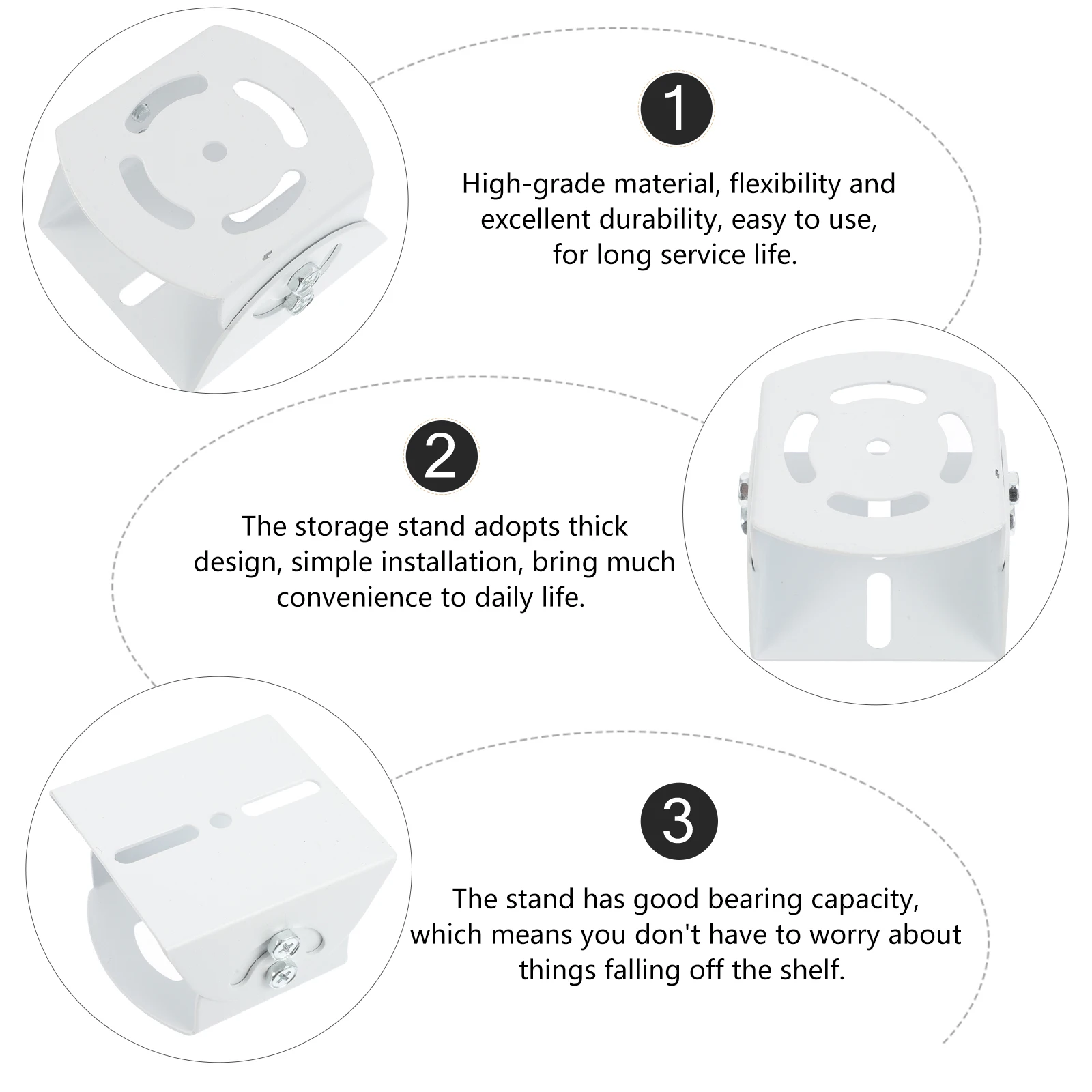 1

High-grade material, flexibility and excellent durability, easy to use, for long service life.

2

The storage stand adopts thick design, simple installation, bring much convenience to daily life.

3

The stand has good bearing capacity, which means you don't have to worry about things falling off the shelf.