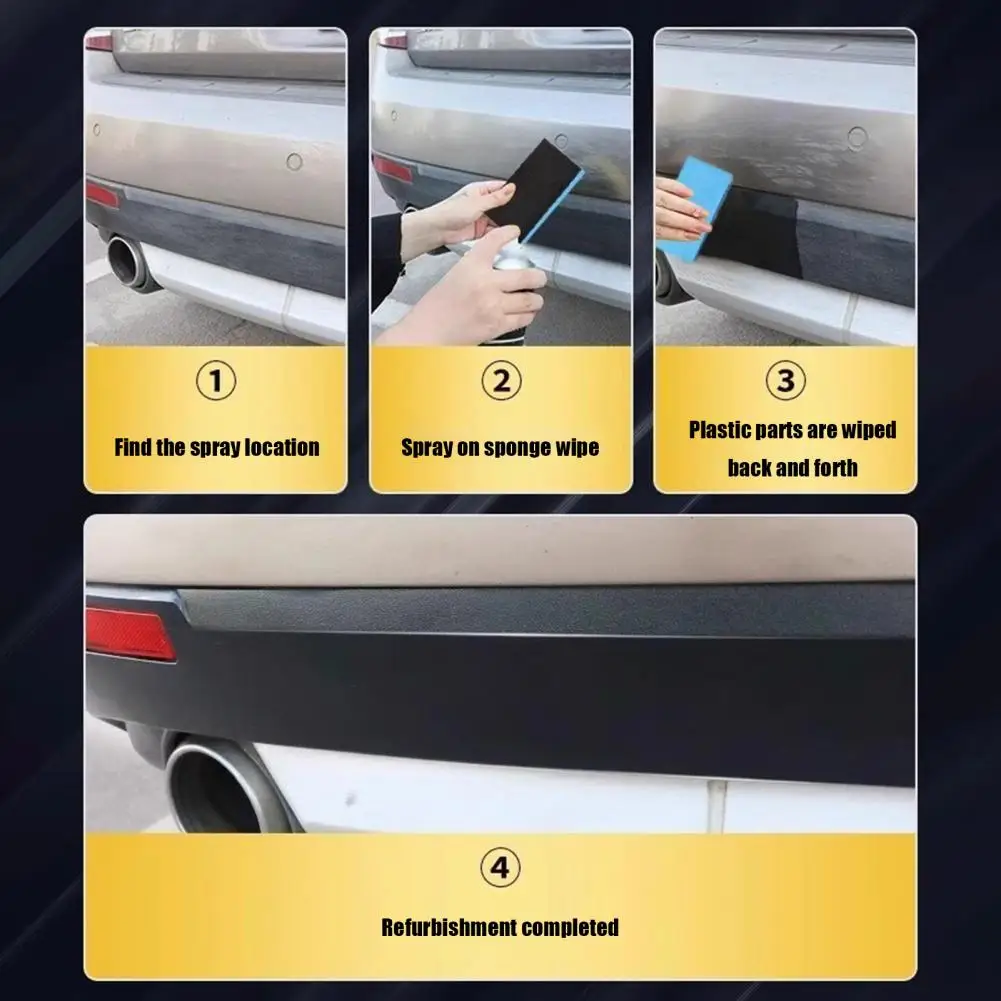 ①
Find the spray location

②
Spray on sponge wipe

③
Plastic parts are wiped back and forth

④
Refurbishment completed