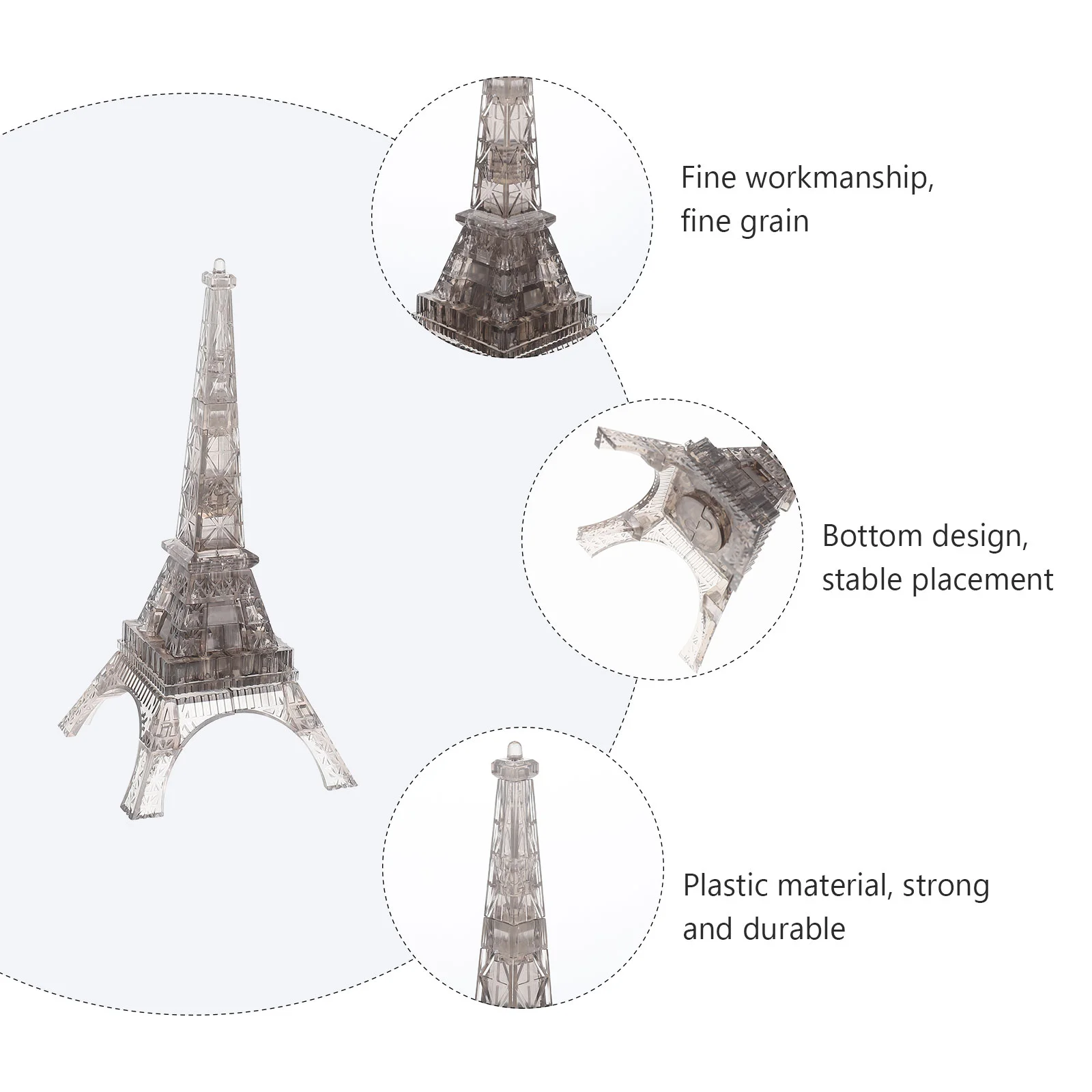 Fine workmanship, fine grain

Bottom design, stable placement

Plastic material, strong and durable