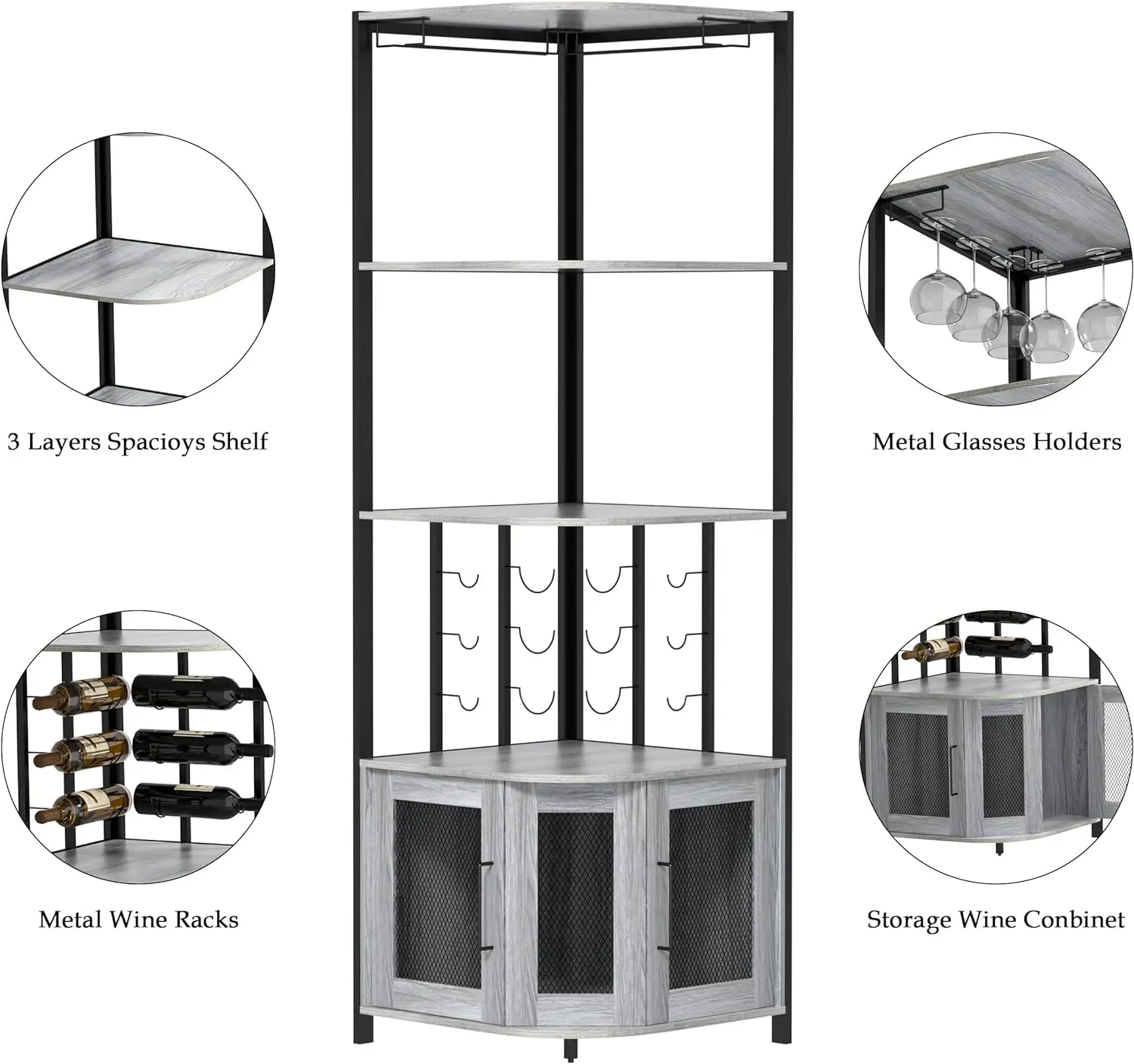 3 Layers Spacioys Shelf

Metal Glasses Holders

Metal Wine Racks

Storage Wine Conbinet