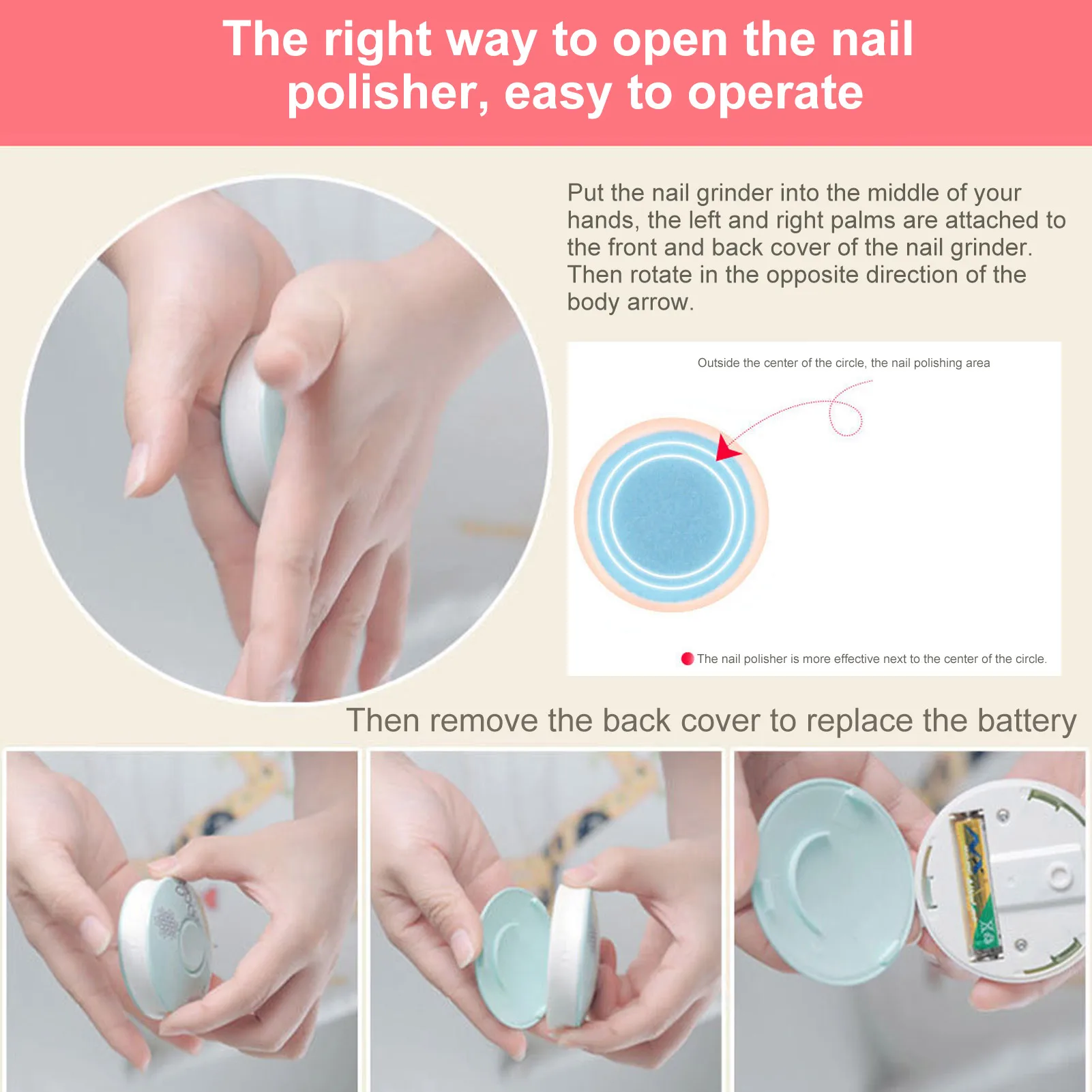 The right way to open the nail polisher, easy to operate

Put the nail grinder into the middle of your hands, the left and right palms are attached to the front and back cover of the nail grinder. Then rotate in the opposite direction of the body arrow.

Outside the center of the circle, the nail polishing area

The nail polisher is more effective next to the center of the circle.

Then remove the back cover to replace the battery