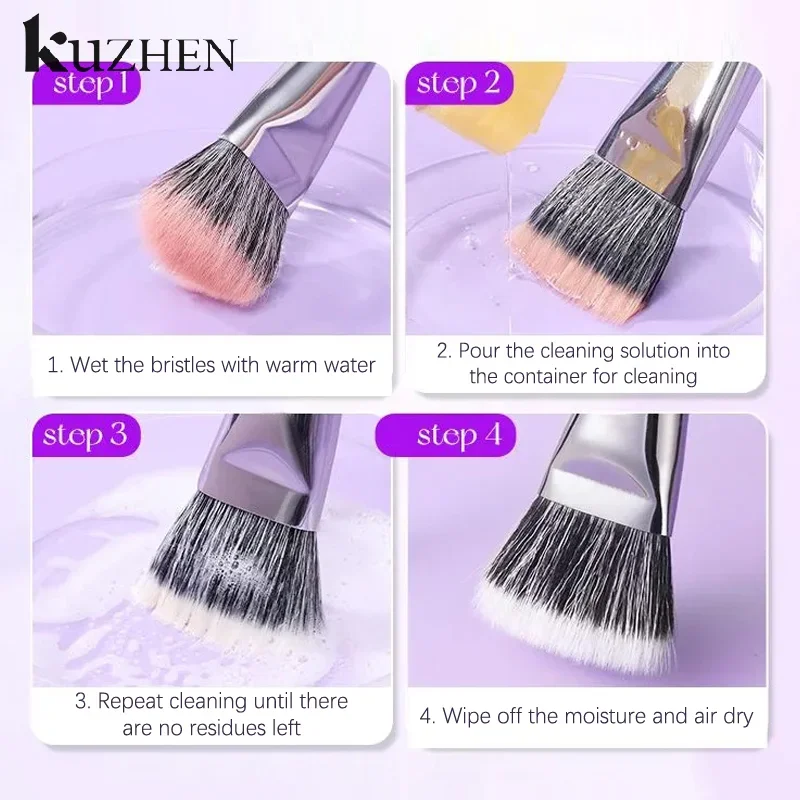 KUZHEN

step 1

1. Wet the bristles with warm water

step 2

2. Pour the cleaning solution into the container for cleaning

step 3

3. Repeat cleaning until there are no residues left

step 4

4. Wipe off the moisture and air dry