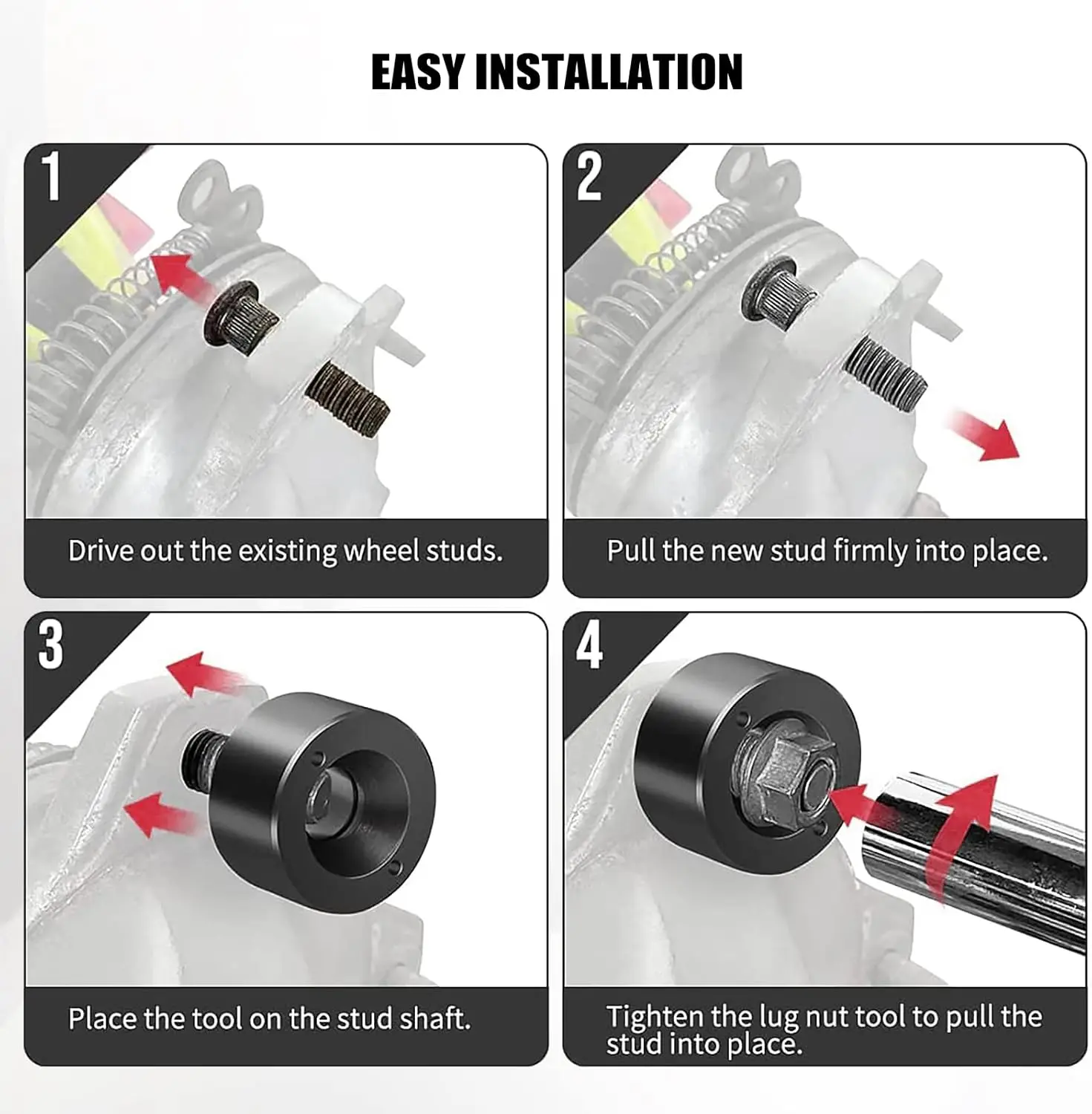 EASY INSTALLATION

1

Drive out the existing wheel studs.

2

Pull the new stud firmly into place.

3

Place the tool on the stud shaft.

4

Tighten the lug nut tool to pull the stud into place.