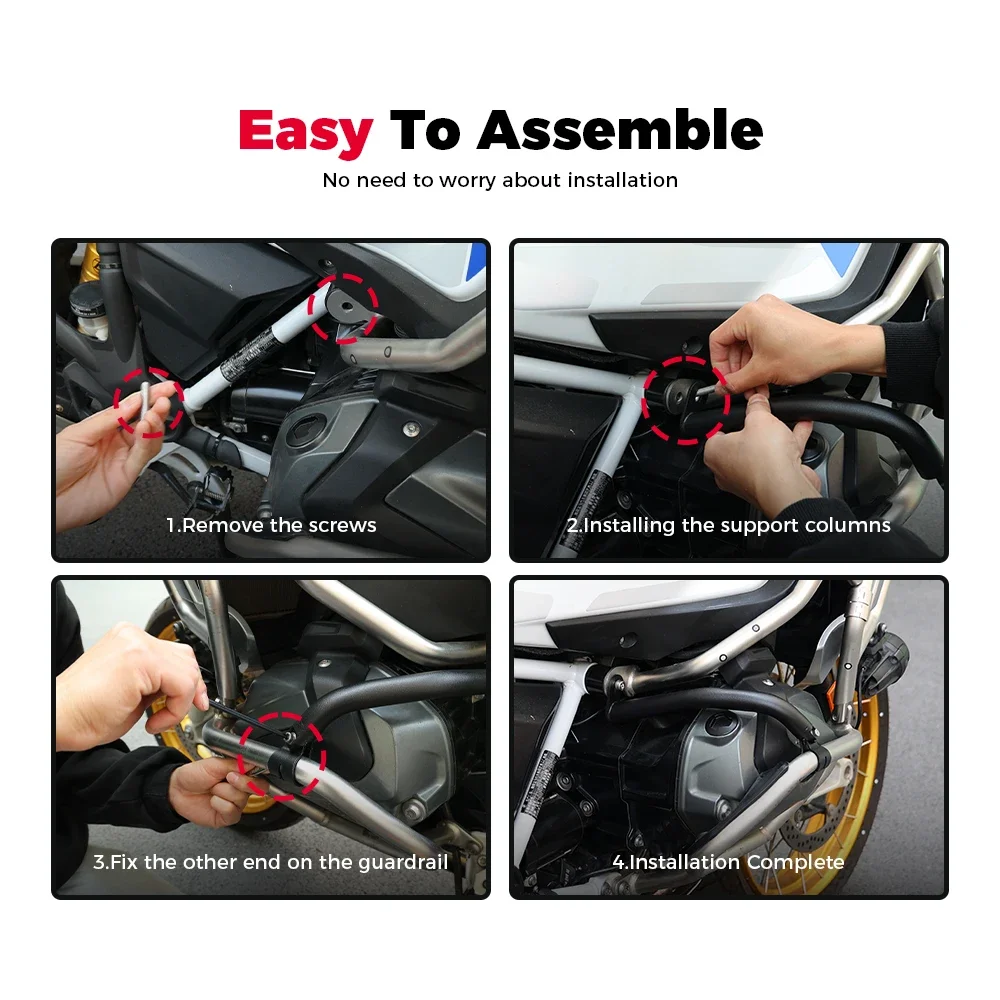 Easy To Assemble

No need to worry about installation

1.Remove the screws

2.Installing the support columns

3.Fix the other end on the guardrail

4.Installation Complete