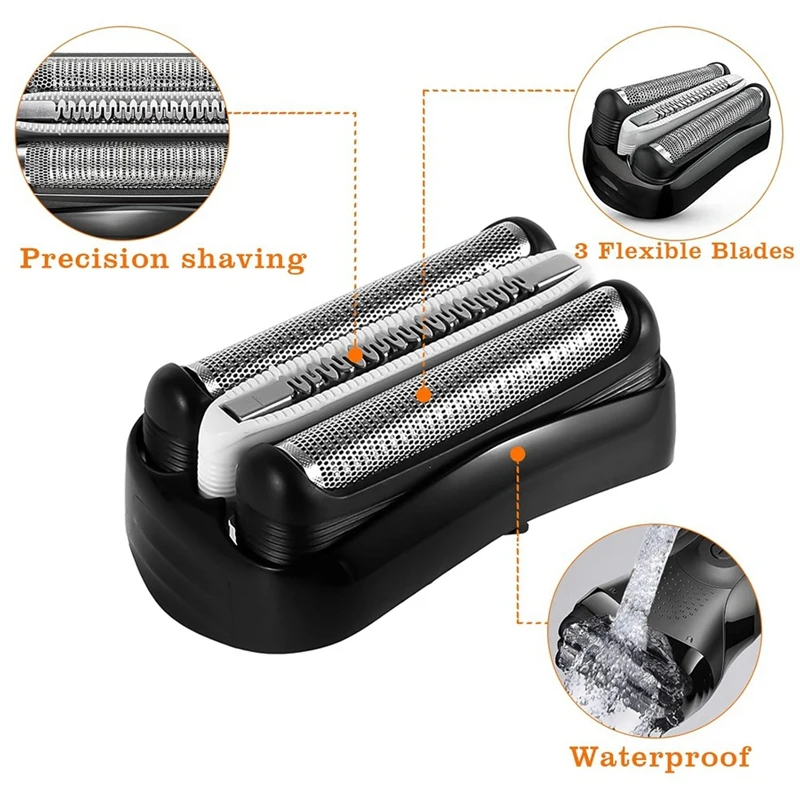 Precision shaving

3 Flexible Blades

Waterproof