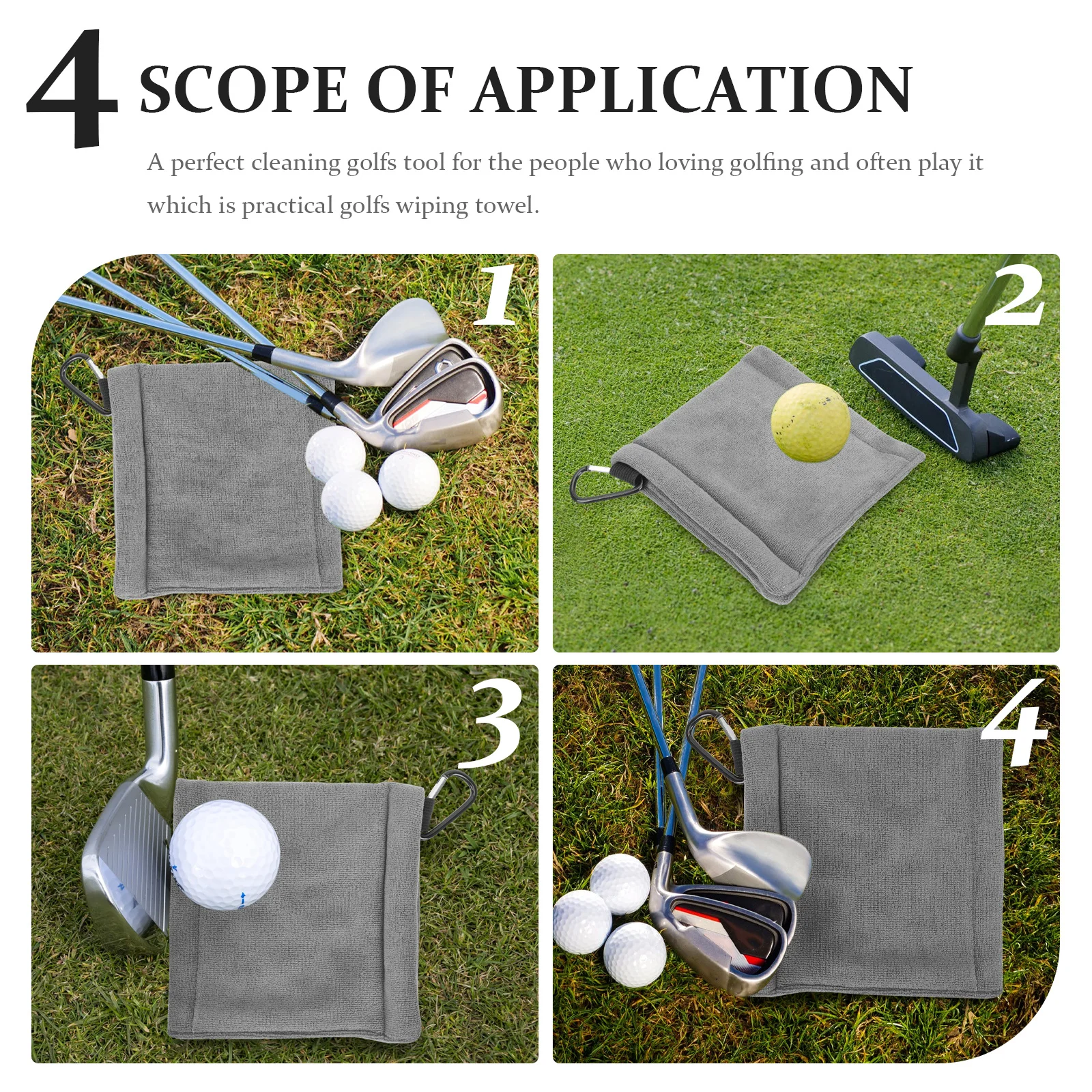 4 SCOPE OF APPLICATION

A perfect cleaning golfs tool for the people who loving golfing and often play it which is practical golfs wiping towel.

1

2

3

4