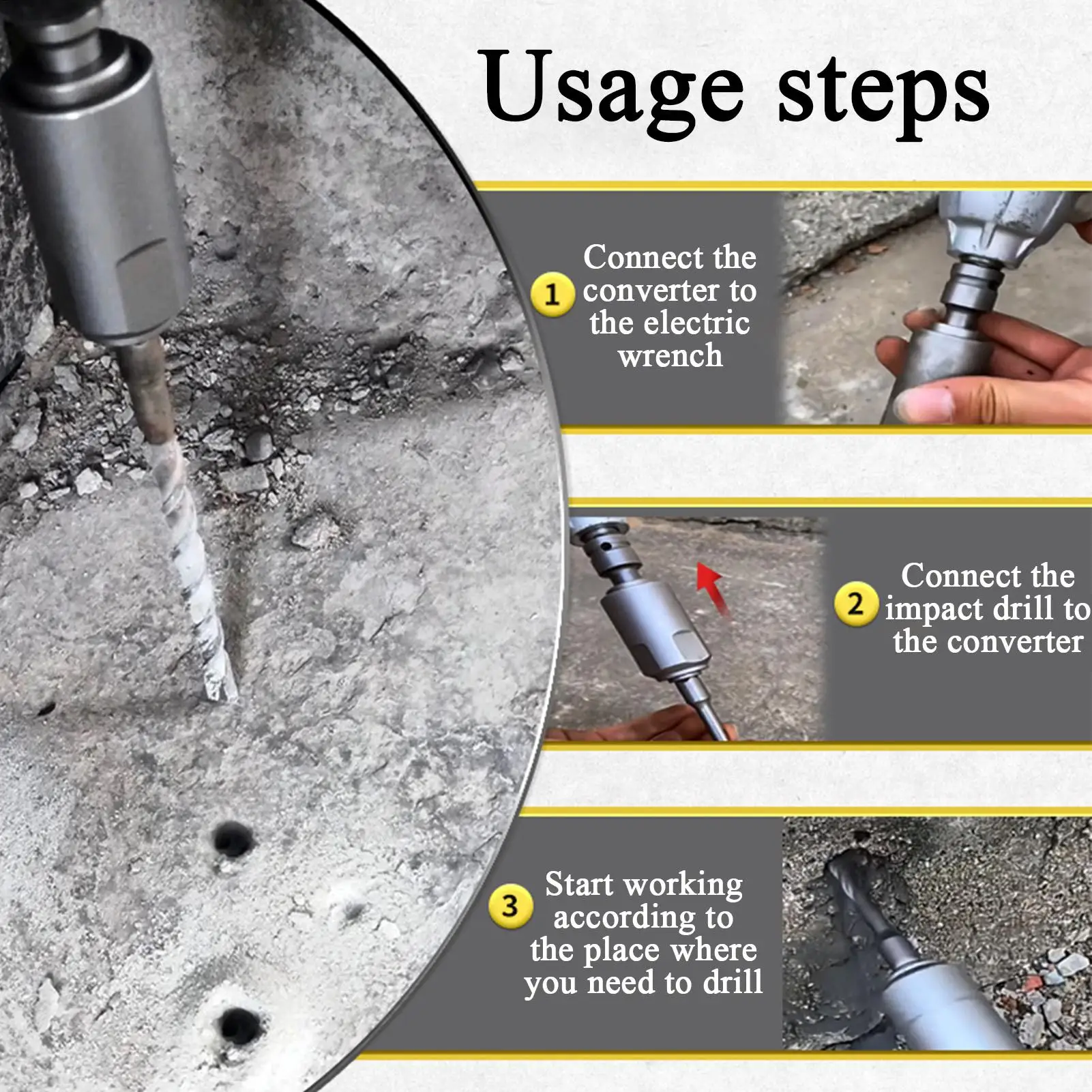 Usage steps

1 Connect the converter to the electric wrench

2 Connect the impact drill to the converter

3 Start working according to the place where you need to drill