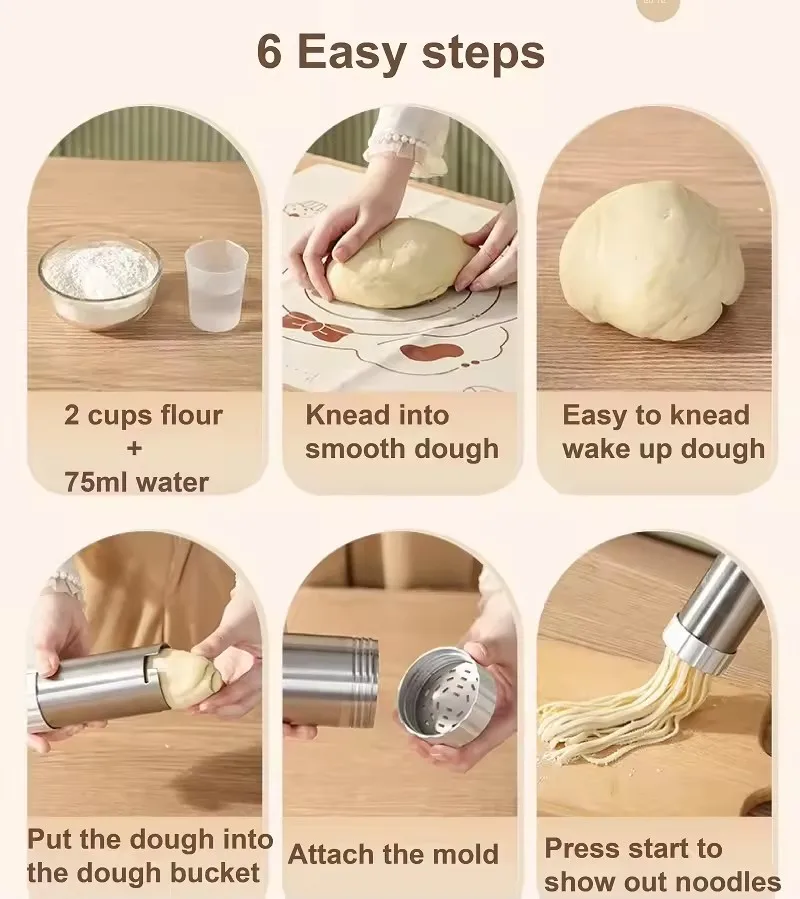 6 Easy steps

2 cups flour
+
75ml water

Knead into smooth dough

Easy to knead wake up dough

Put the dough into the dough bucket

Attach the mold

Press start to show out noodles