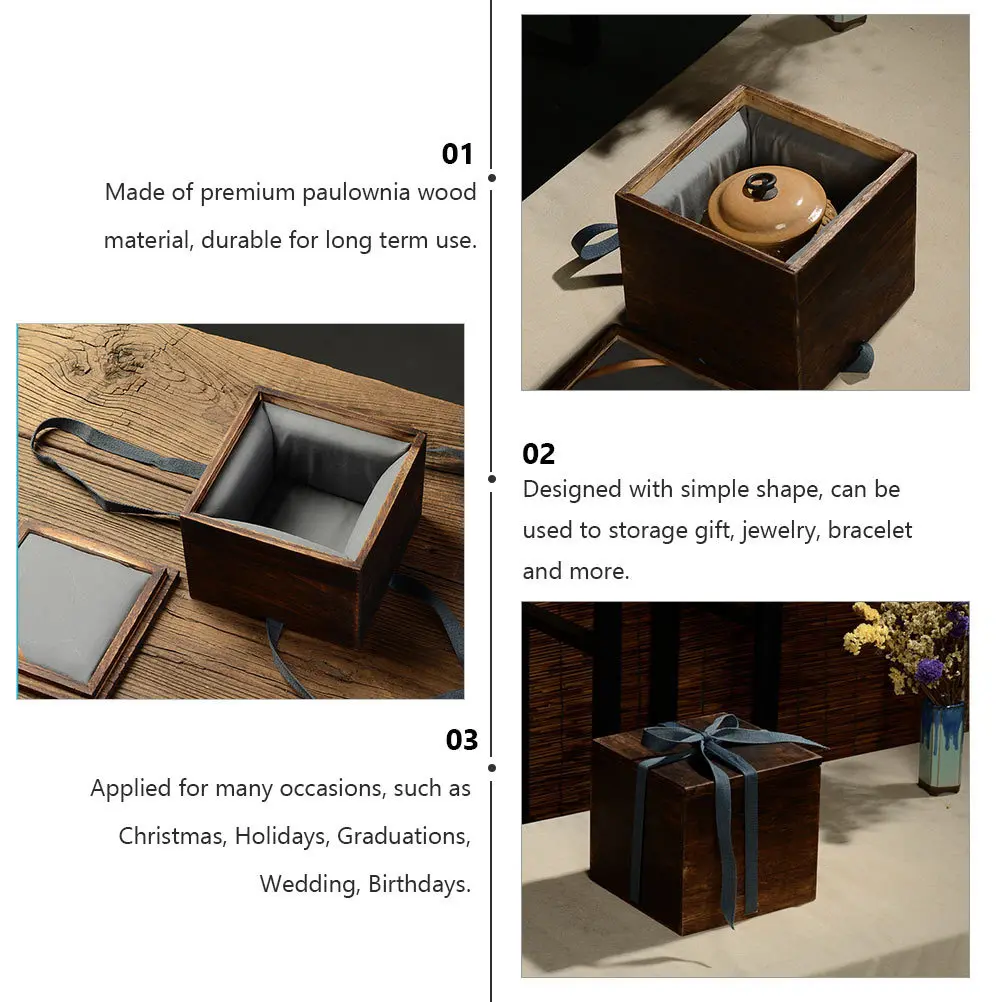 01
Made of premium paulownia wood material, durable for long term use.

02
Designed with simple shape, can be used to storage gift, jewelry, bracelet and more.

03
Applied for many occasions, such as Christmas, Holidays, Graduations, Wedding, Birthdays.