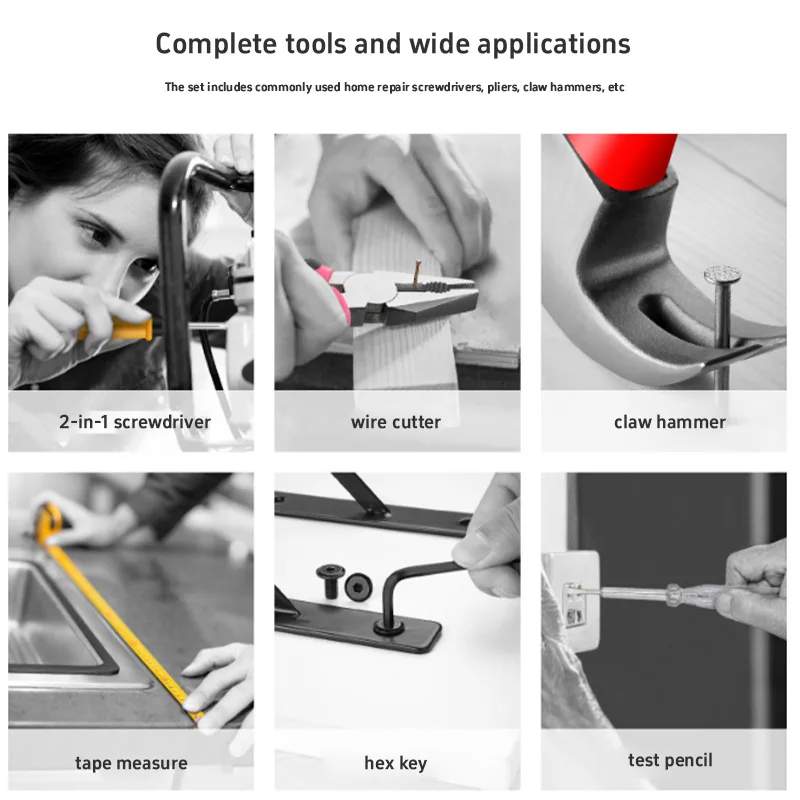 Complete tools and wide applications

The set includes commonly used home repair screwdrivers, pliers, claw hammers, etc

2-in-1 screwdriver

wire cutter

claw hammer

tape measure

hex key

test pencil