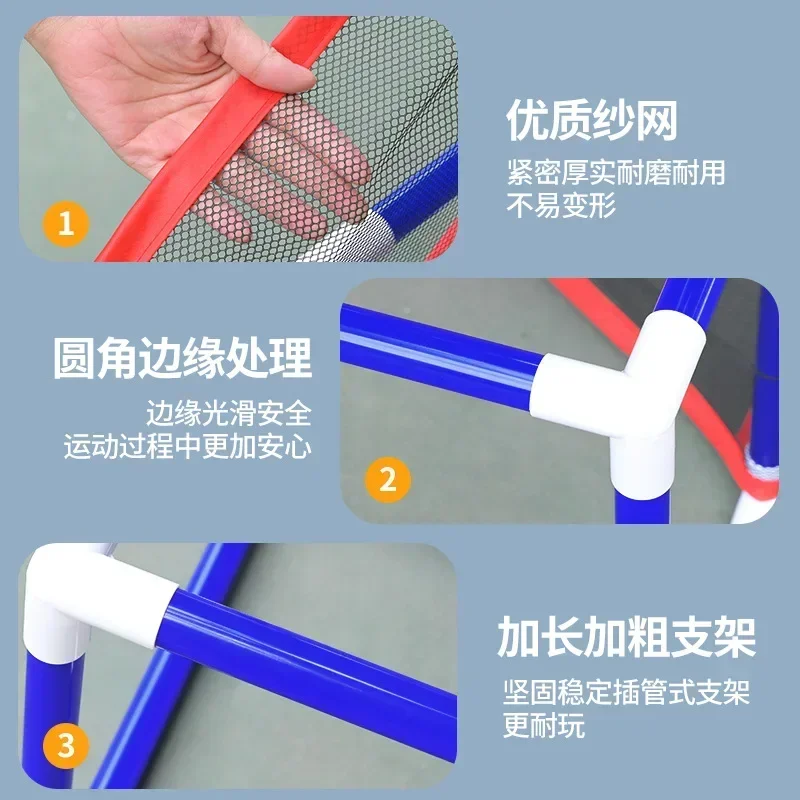 1

优质纱网
紧密厚实耐磨耐用
不易变形

圆角边缘处理
边缘光滑安全
运动过程中更加安心

2

3

加长加粗支架
坚固稳定插管式支架
更耐玩