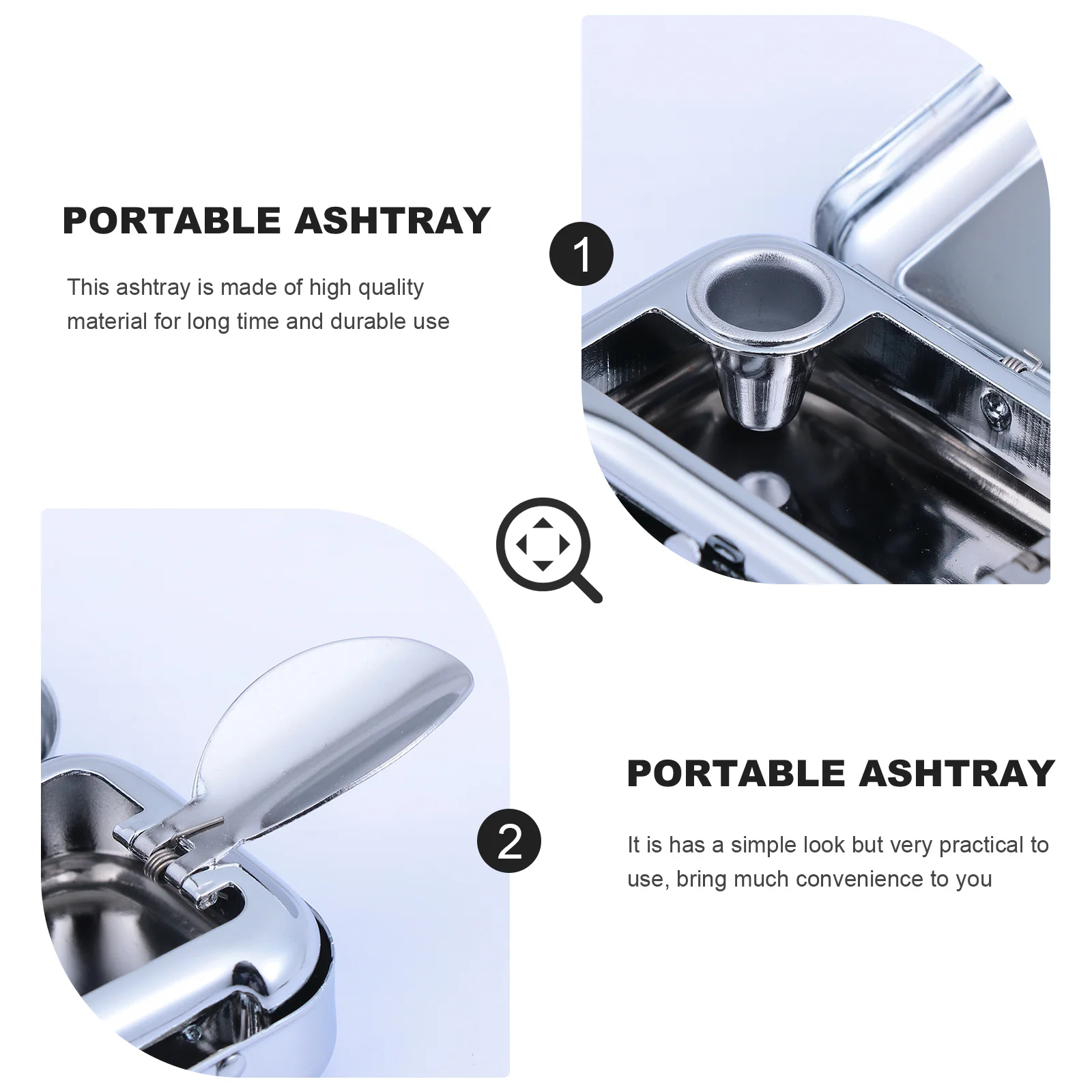 PORTABLE ASHTRAY

This ashtray is made of high quality material for long time and durable use

1

2

PORTABLE ASHTRAY

It is has a simple look but very practical to use, bring much convenience to you