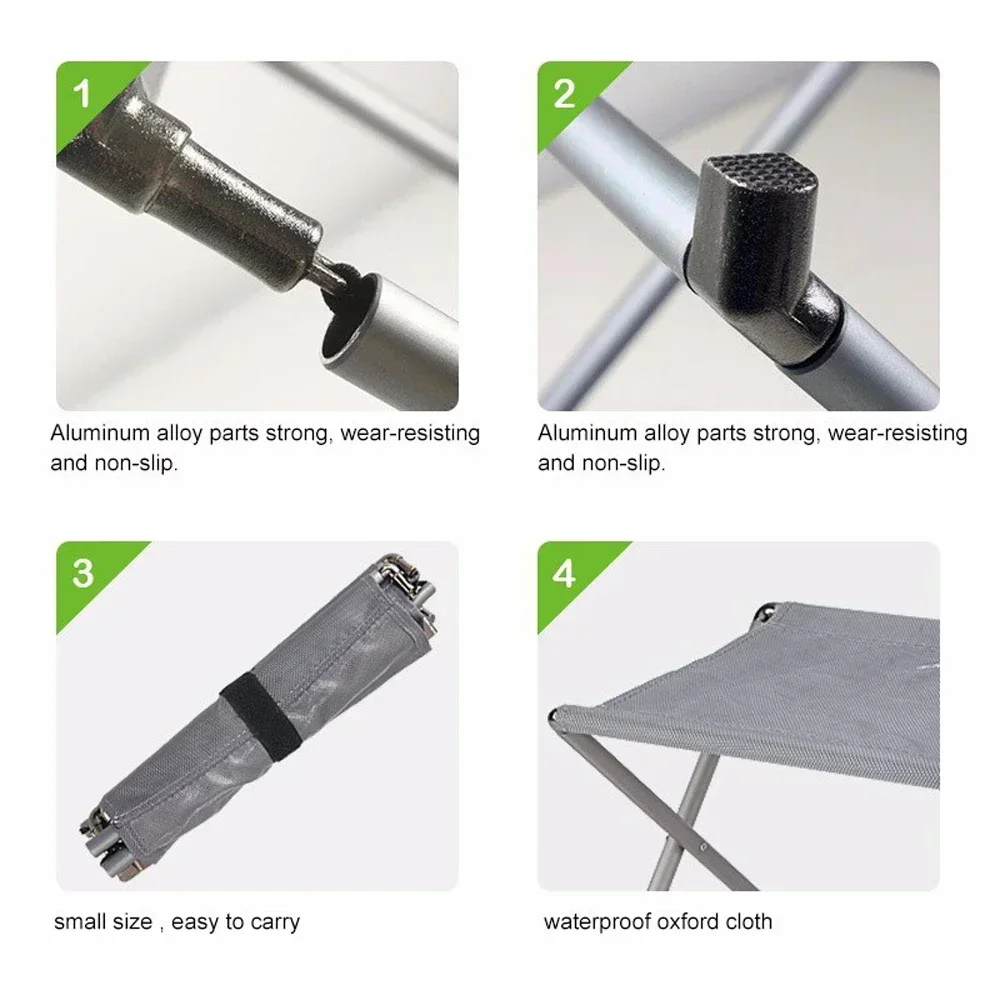 1

Aluminum alloy parts strong, wear-resisting and non-slip.

2

Aluminum alloy parts strong, wear-resisting and non-slip.

3

small size , easy to carry

4

waterproof oxford cloth