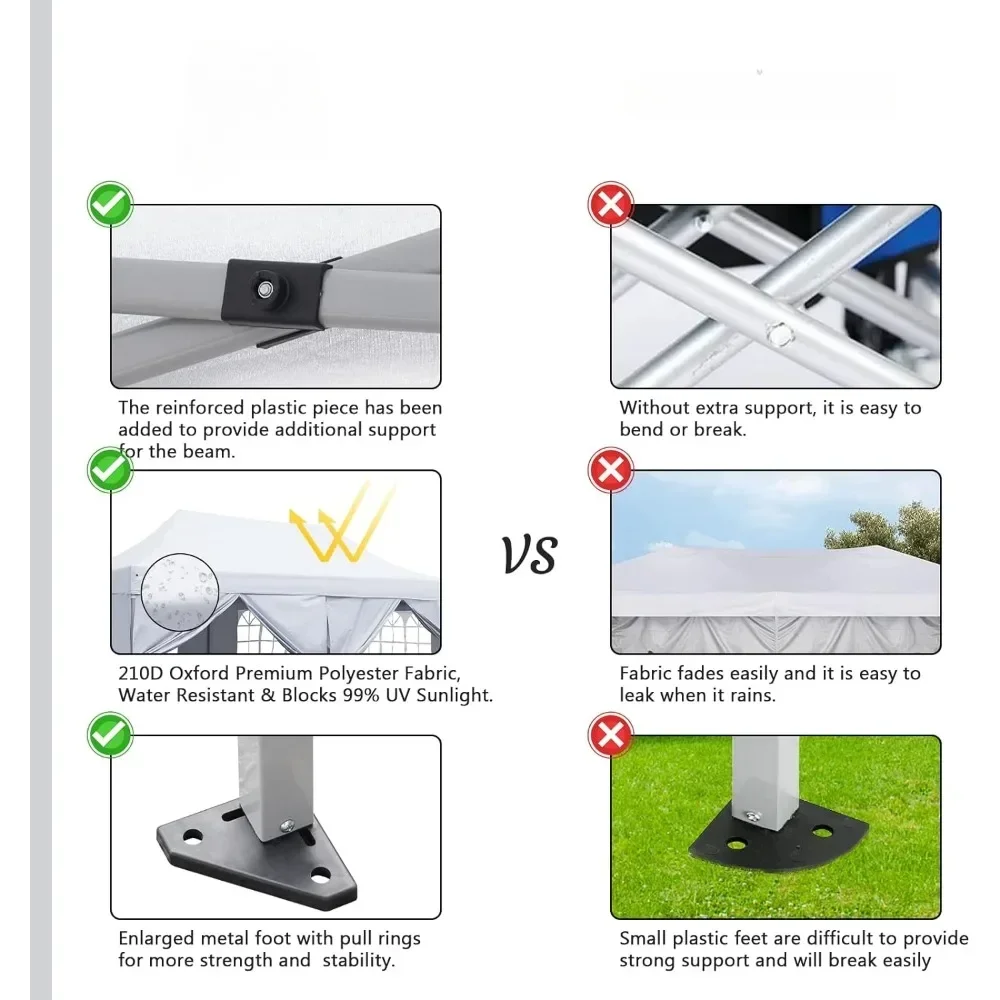 The reinforced plastic piece has been added to provide additional support for the beam.

210D Oxford Premium Polyester Fabric, Water Resistant & Blocks 99% UV Sunlight.

Enlarged metal foot with pull rings for more strength and stability.

VS

Without extra support, it is easy to bend or break.

Fabric fades easily and it is easy to leak when it rains.

Small plastic feet are difficult to provide strong support and will break easily