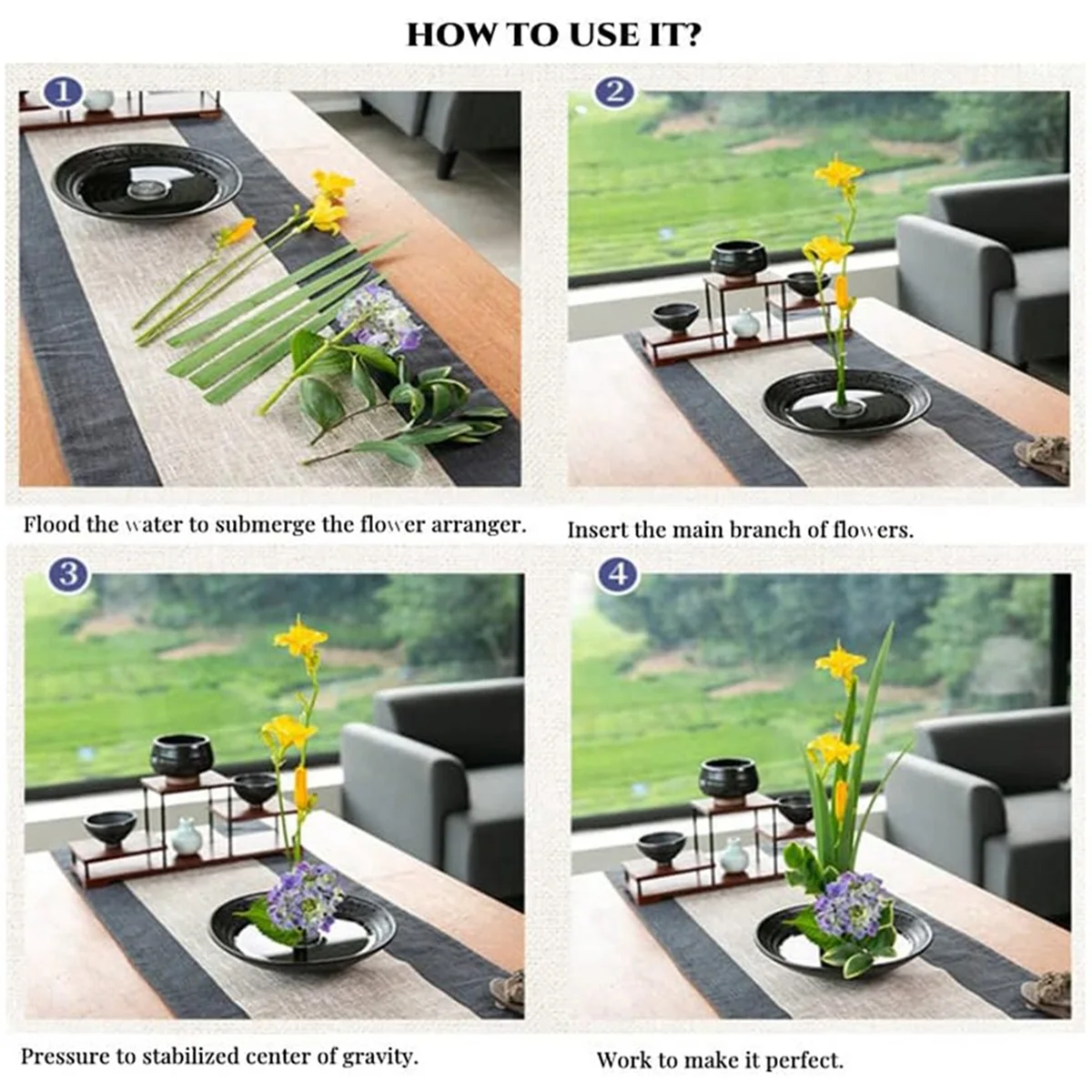 HOW TO USE IT?

1

Flood the water to submerge the flower arranger.

2

Insert the main branch of flowers.

3

Pressure to stabilized center of gravity.

4

Work to make it perfect.