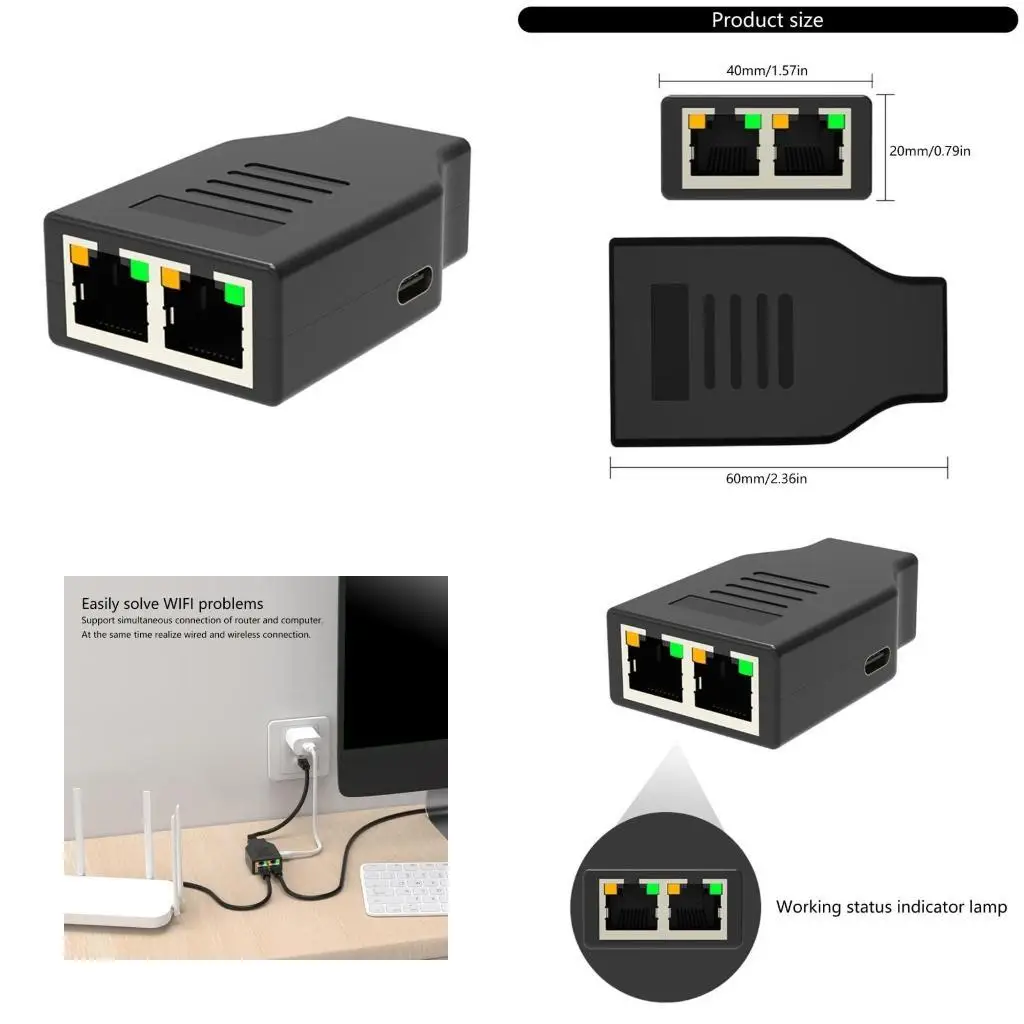 Product size

40mm/1.57in

20mm/0.79in

60mm/2.36in

Easily solve WIFI problems
Support simultaneous connection of router and computer.
At the same time realize wired and wireless connection.

Working status indicator lamp