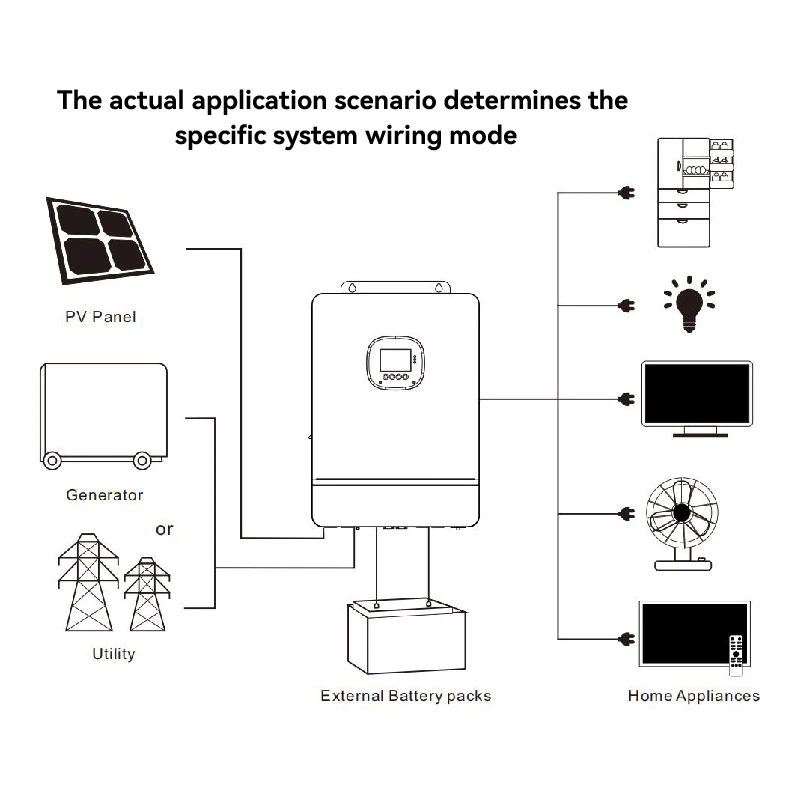 The actual application scenario determines the specific system wiring mode

PV Panel

Generator

or

Utility

External Battery packs

Home Appliances