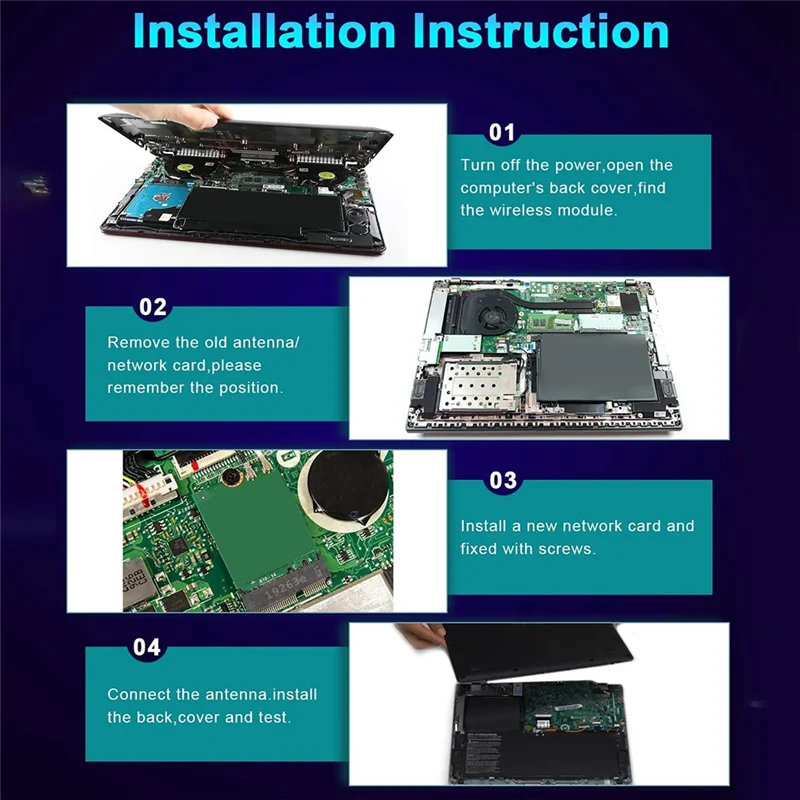 Installation Instruction

01

Turn off the power,open the computer's back cover,find the wireless module.

02

Remove the old antenna/ network card,please remember the position.

03

Install a new network card and fixed with screws.

04

Connect the antenna.install the back,cover and test.