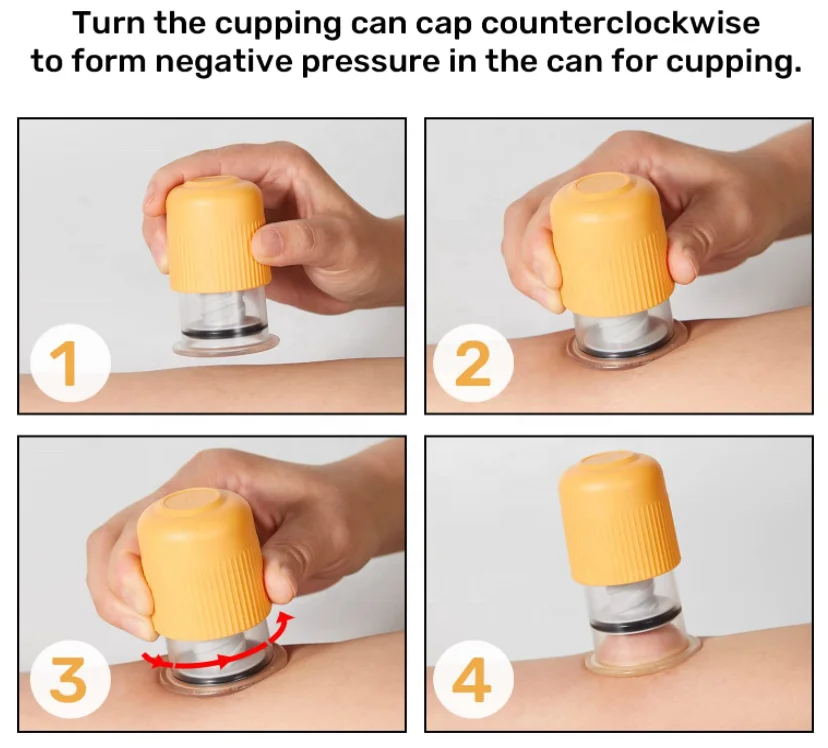 Turn the cupping can cap counterclockwise to form negative pressure in the can for cupping.

1

2

3

4