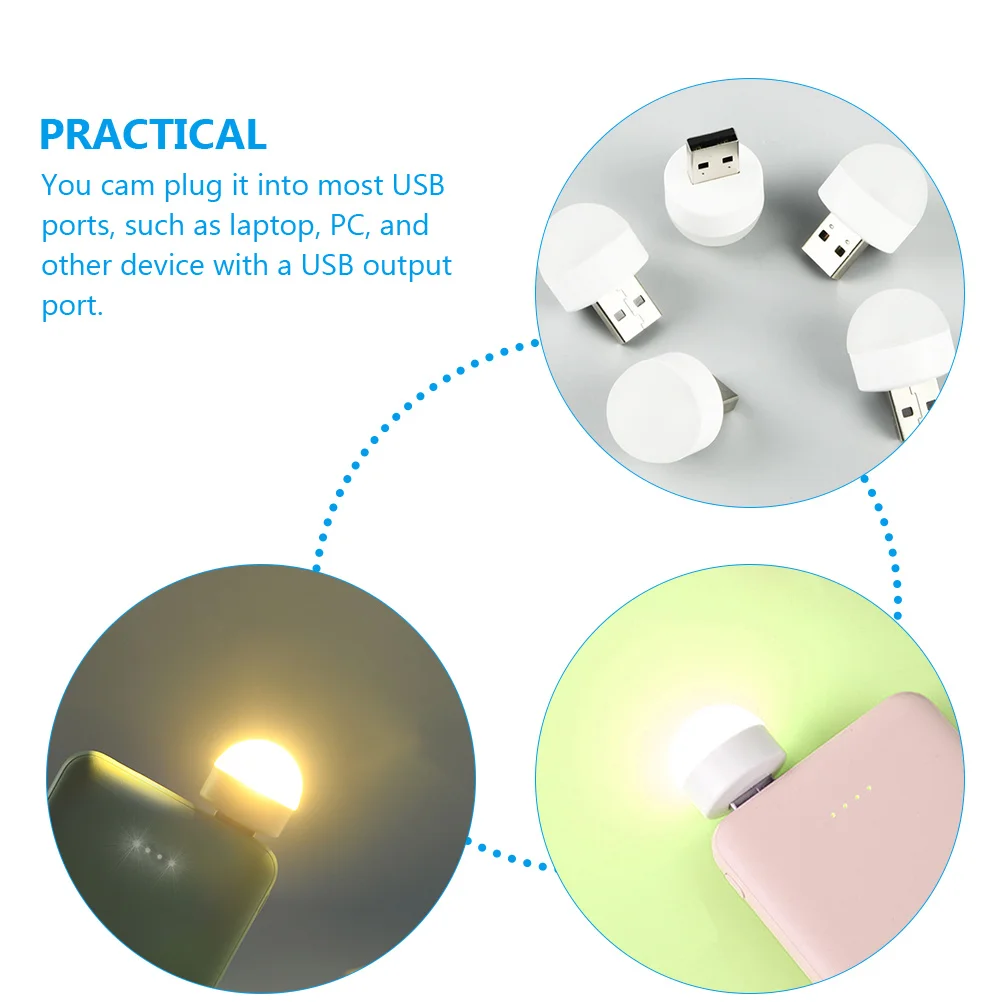 PRACTICAL
You cam plug it into most USB ports, such as laptop, PC, and other device with a USB output port.