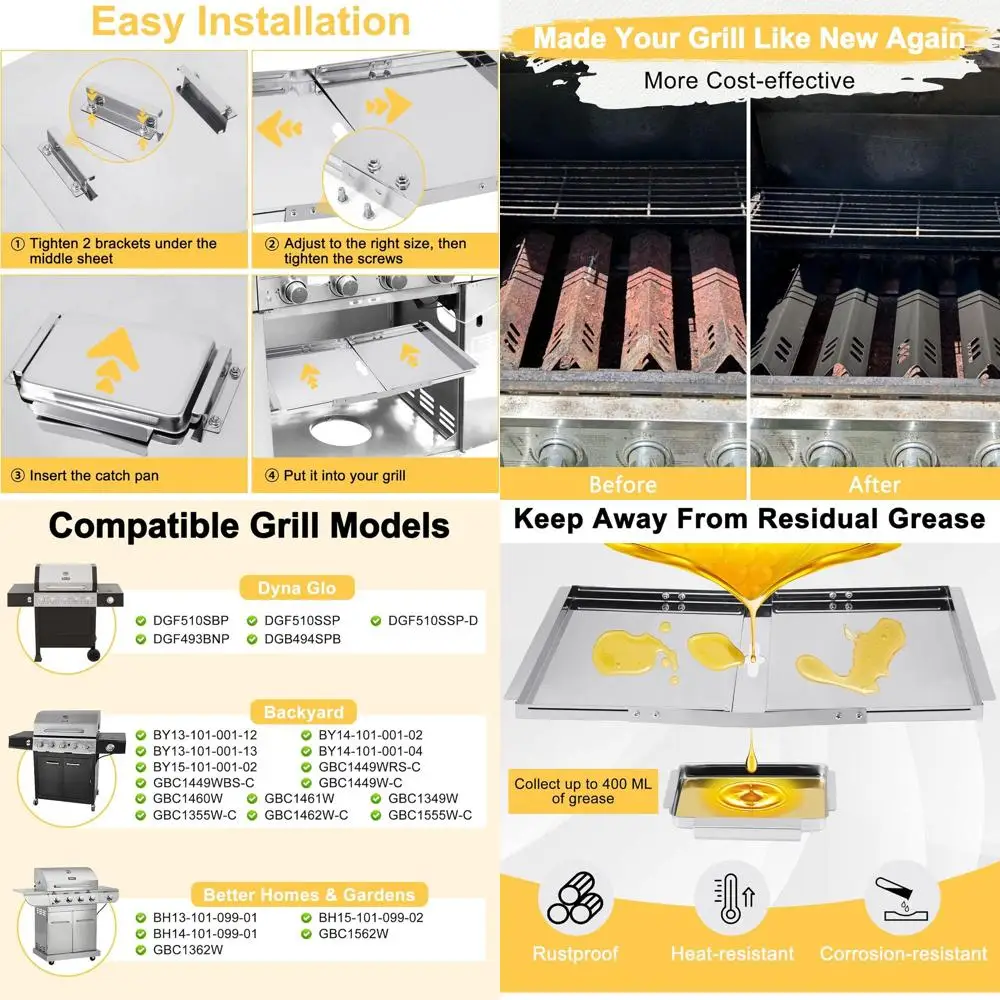 Easy Installation

① Tighten 2 brackets under the middle sheet

② Adjust to the right size, then tighten the screws

③ Insert the catch pan

④ Put it into your grill

Made Your Grill Like New Again

More Cost-effective

Before

After

Compatible Grill Models

Dyna Glo

DGF510SBP
DGF510SSP
DGF510SSP-D
DGF493BNP
DGB494SPB

Backyard

BY13-101-001-12
BY14-101-001-02
BY13-101-001-13
BY14-101-001-04
BY15-101-001-02
GBC1449WRS-C
GBC1449WBS-C
GBC1449W-C
GBC1460W
GBC1461W
GBC1349W
GBC1355W-C
GBC1462W-C
GBC1555W-C

Better Homes & Gardens

BH13-101-099-01
BH15-101-099-02
BH14-101-099-01
GBC1562W
GBC1362W

Keep Away From Residual Grease

Collect up to 400 ML of grease

Rustproof

Heat-resistant

Corrosion-resistant