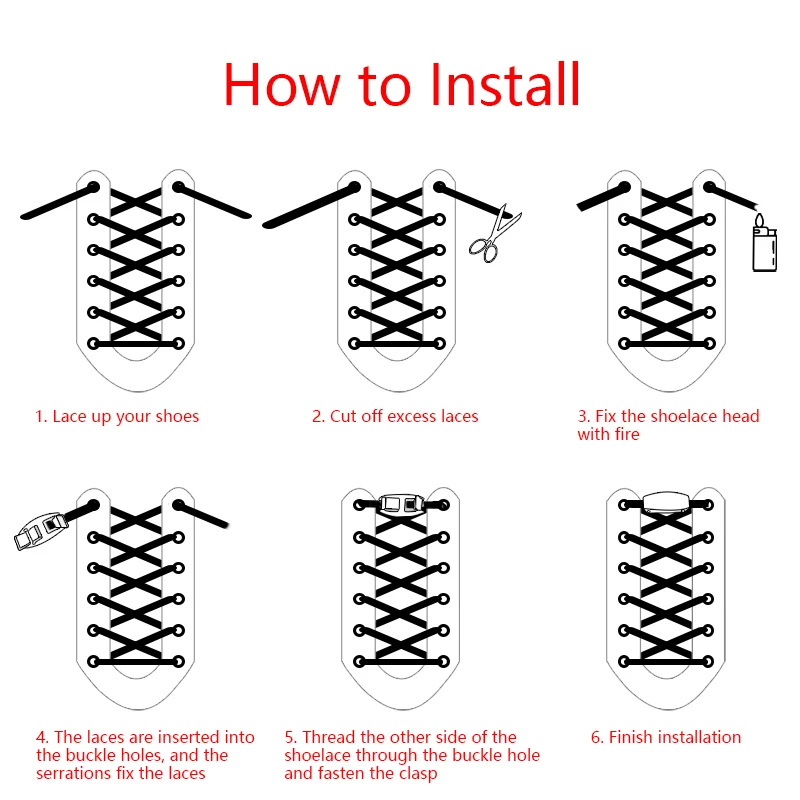 How to Install

1. Lace up your shoes

2. Cut off excess laces

3. Fix the shoelace head with fire

4. The laces are inserted into the buckle holes, and the serrations fix the laces

5. Thread the other side of the shoelace through the buckle hole and fasten the clasp

6. Finish installation