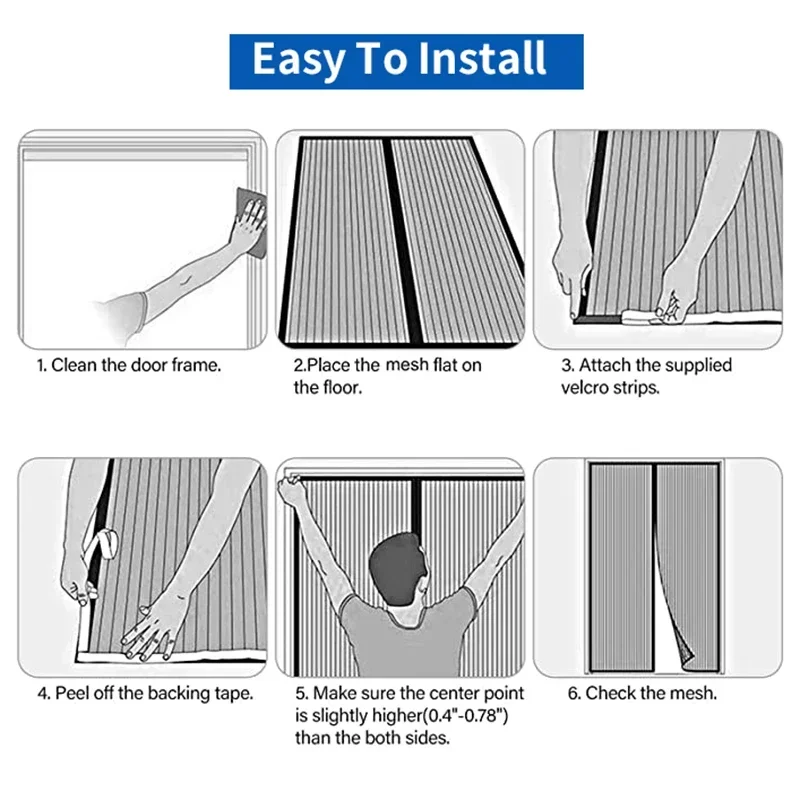 Easy To Install

1. Clean the door frame.

2.Place the mesh flat on the floor.

3. Attach the supplied velcro strips.

4. Peel off the backing tape.

5. Make sure the center point is slightly higher(0.4"-0.78") than the both sides.

6. Check the mesh.