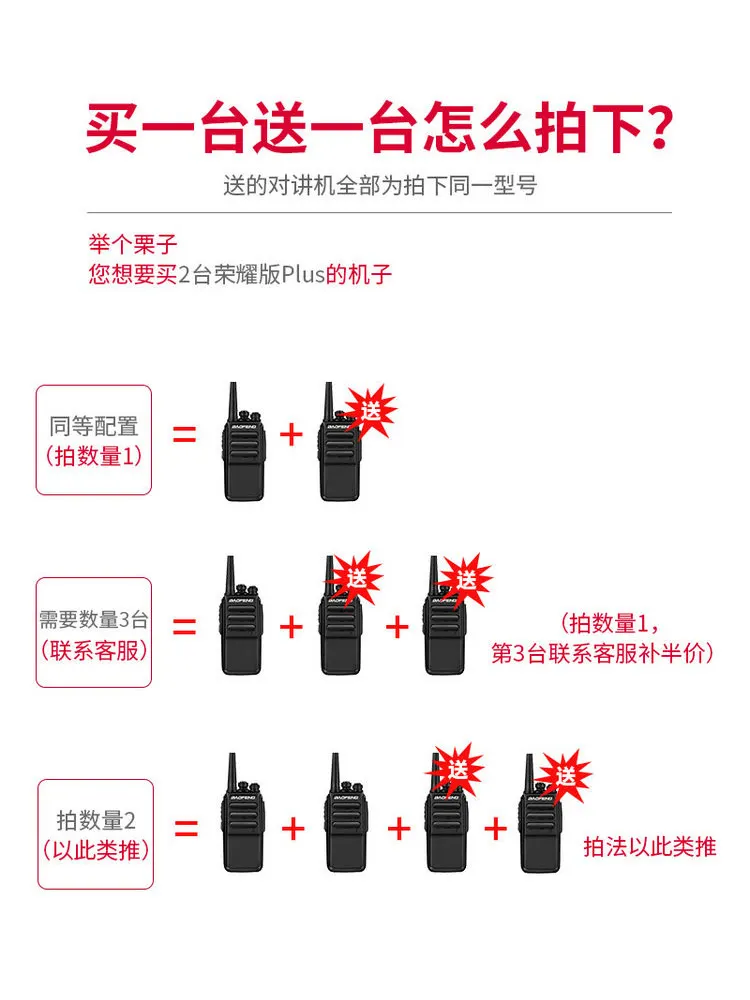 买一台送一台怎么拍下?

送的对讲机全部为拍下同一型号

举个栗子
您想要买2台荣耀版Plus的机子

同等配置
(拍数量1)
=
BAOFENG
+
BAOFENG
送

需要数量3台
(联系客服)
=
BAOFENG
+
BAOFENG
送
+
BAOFENG
送
(拍数量1,
第3台联系客服补半价)

拍数量2
(以此类推)
=
BAOFENG
+
BAOFENG
+
BAOFENG
送
+
BAOFENG
送
拍法以此类推