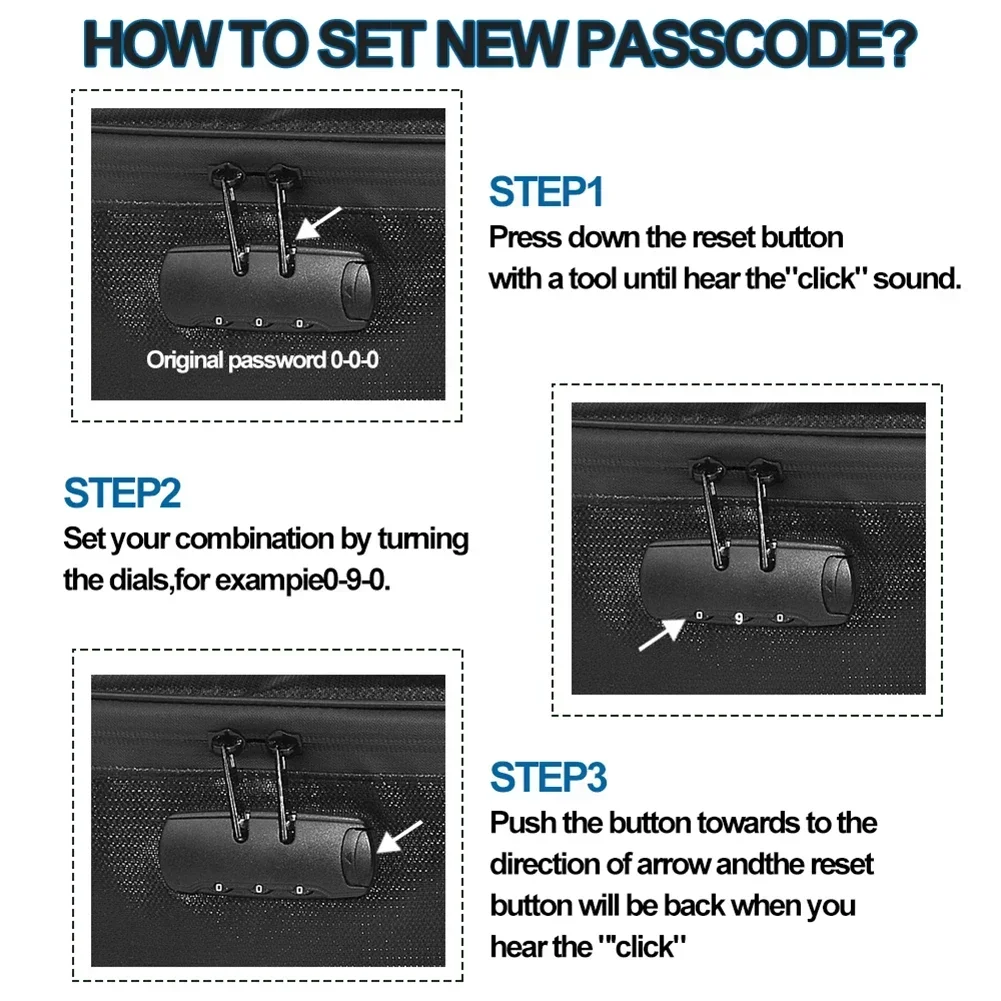 HOW TO SET NEW PASSCODE?

0 0 0
Original password 0-0-0

STEP1
Press down the reset button with a tool until hear the"click" sound.

STEP2
Set your combination by turning the dials,for exampie0-9-0.

0 9 0

0 0 0

STEP3
Push the button towards to the direction of arrow andthe reset button will be back when you hear the '"click"