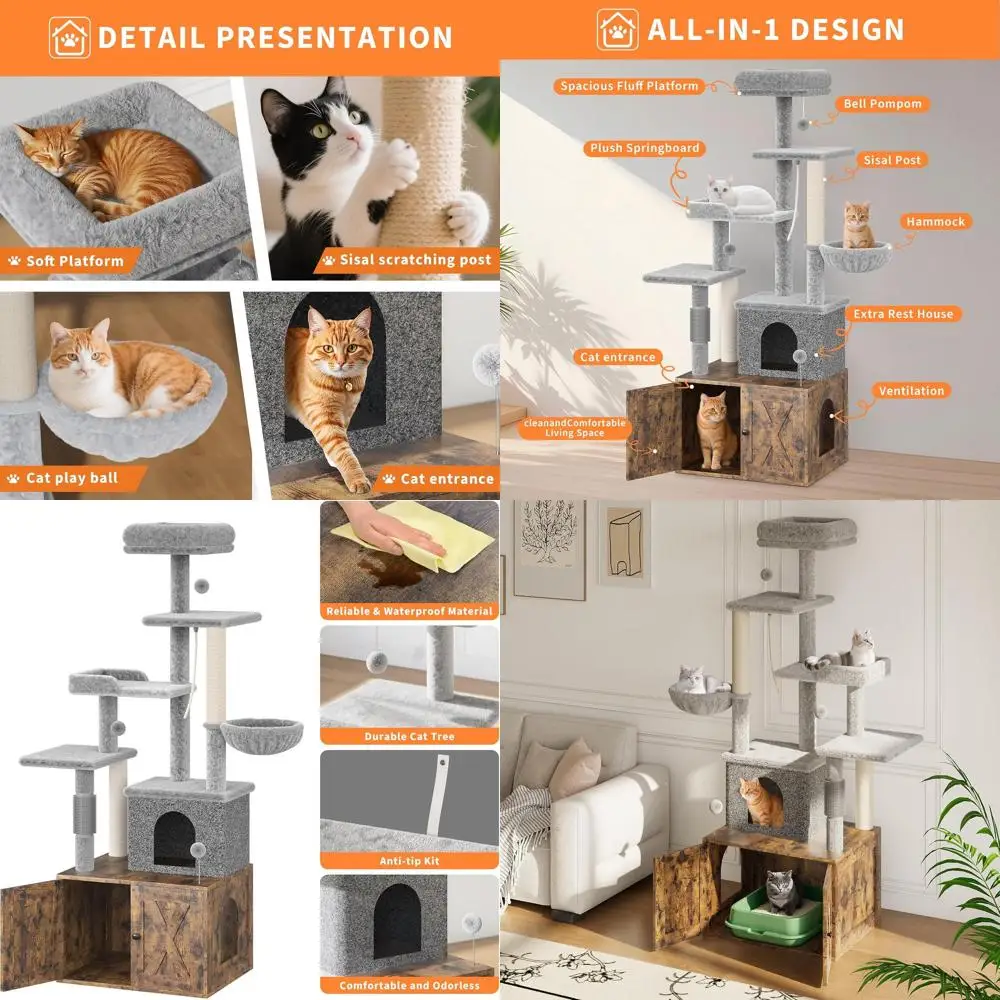 DETAIL PRESENTATION

Soft Platform

Sisal scratching post

Cat play ball

Cat entrance

ALL-IN-1 DESIGN

Spacious Fluff Platform

Bell Pompom

Plush Springboard

Sisal Post

Hammock

Extra Rest House

Cat entrance

Ventilation

cleanandComfortable Living Space

Reliable & Waterproof Material

Durable Cat Tree

Anti-tip Kit

Comfortable and Odorless