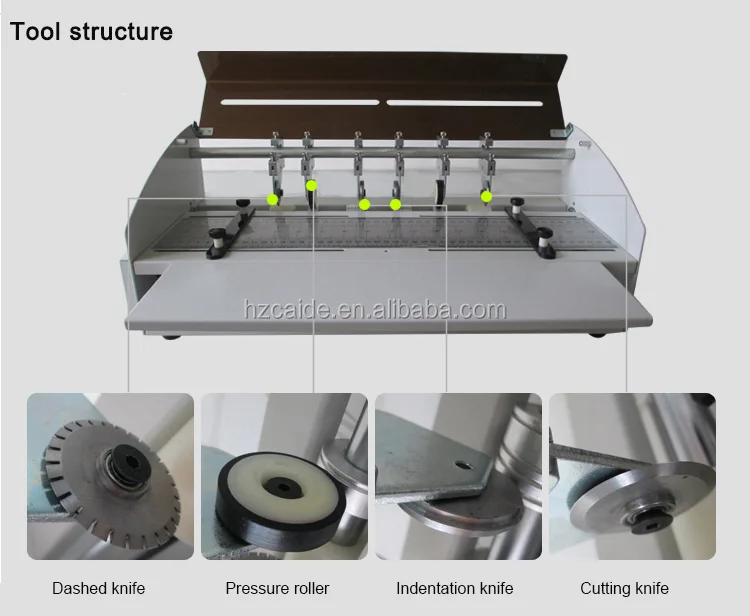 Tool structure

hzcaide.en.alibaba.com

Dashed knife

Pressure roller

Indentation knife

Cutting knife