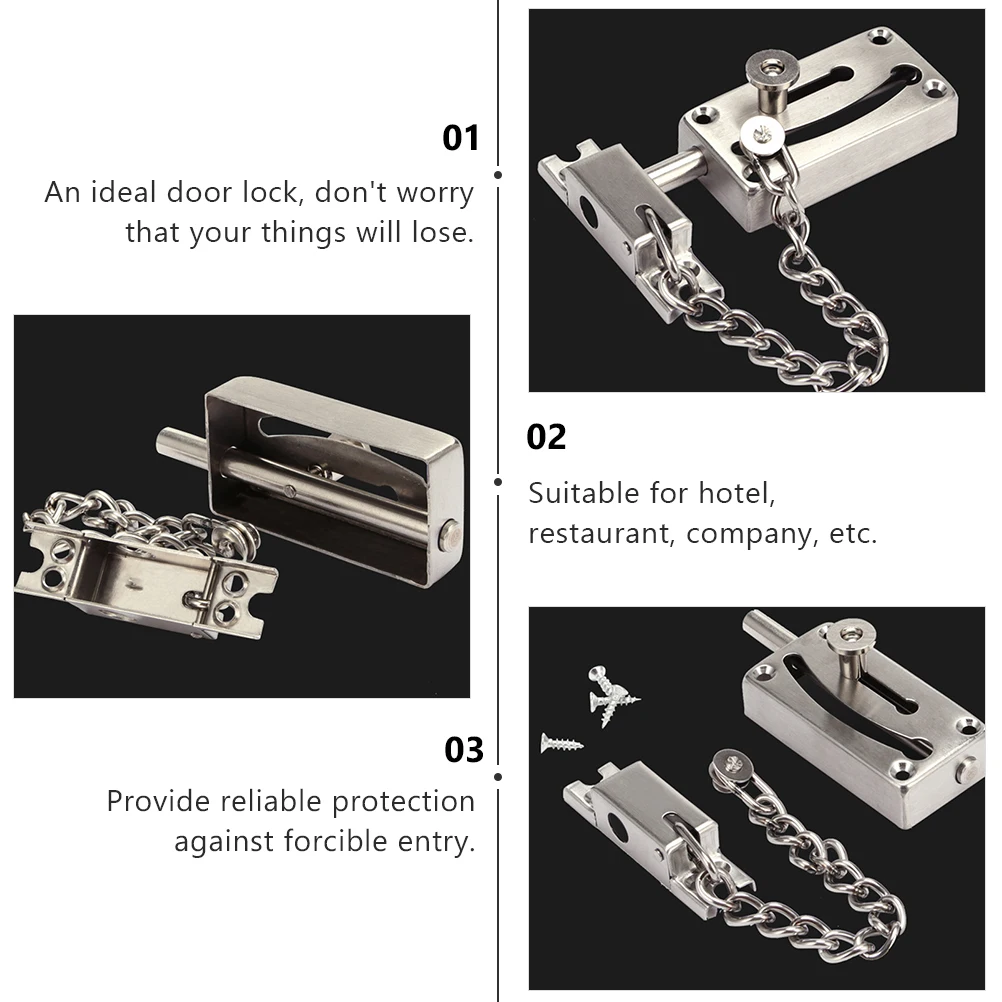 01
An ideal door lock, don't worry that your things will lose.

02
Suitable for hotel, restaurant, company, etc.

03
Provide reliable protection against forcible entry.