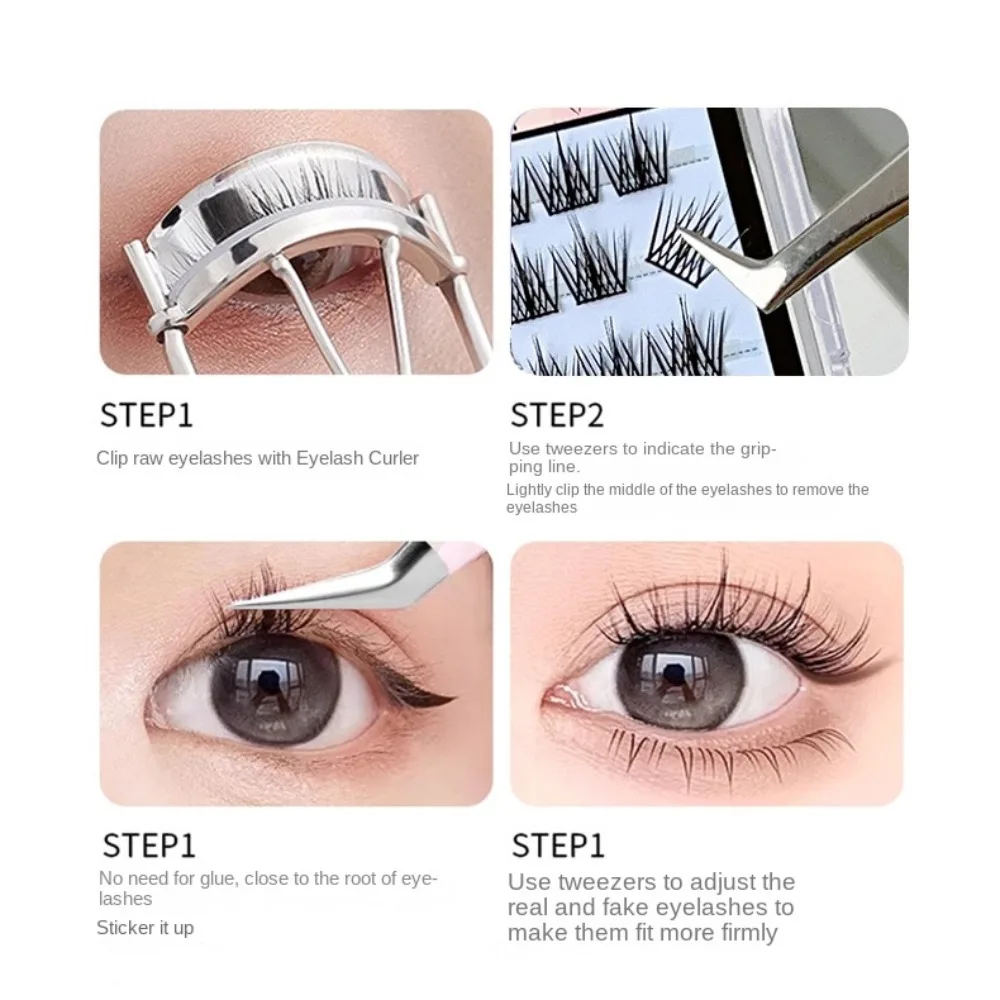 STEP1

Clip raw eyelashes with Eyelash Curler

STEP2

Use tweezers to indicate the gripping line.

Lightly clip the middle of the eyelashes to remove the eyelashes

STEP1

No need for glue, close to the root of eyelashes

Sticker it up

STEP1

Use tweezers to adjust the real and fake eyelashes to make them fit more firmly