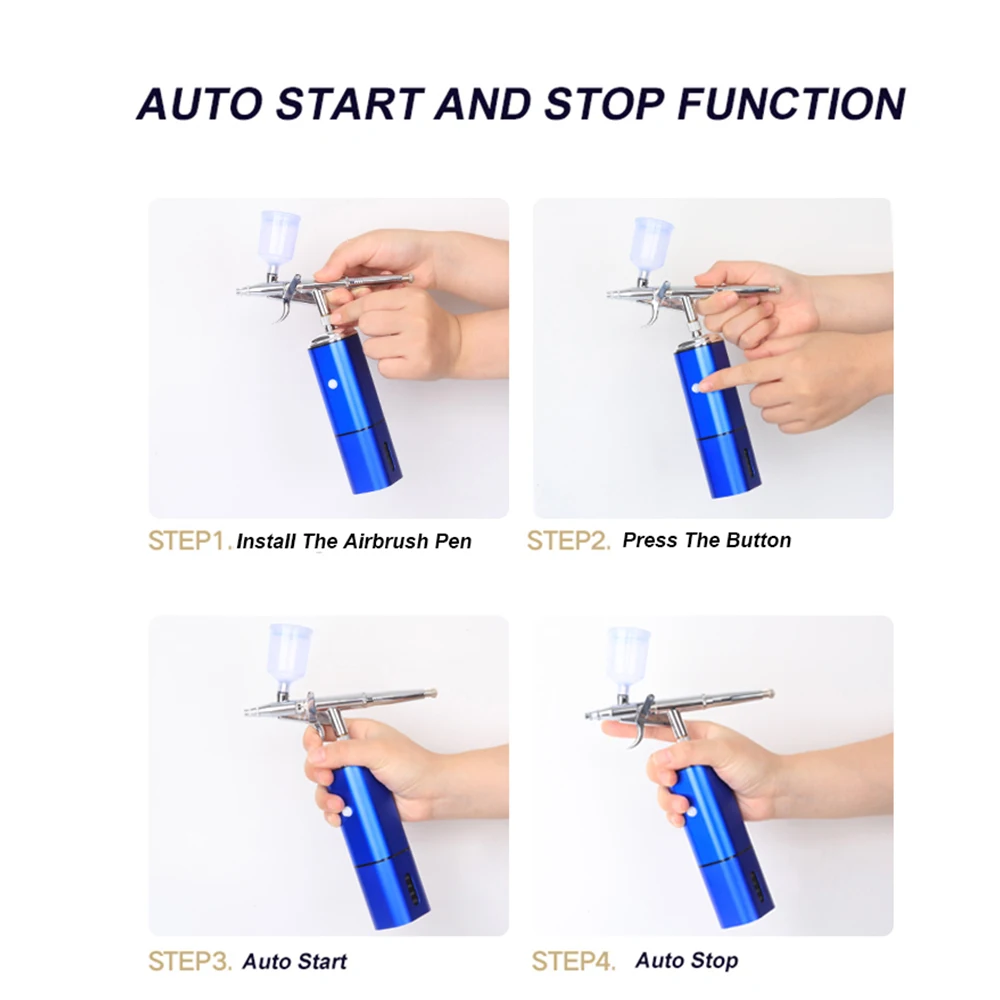 AUTO START AND STOP FUNCTION

STEP1. Install The Airbrush Pen

STEP2. Press The Button

STEP3. Auto Start

STEP4. Auto Stop