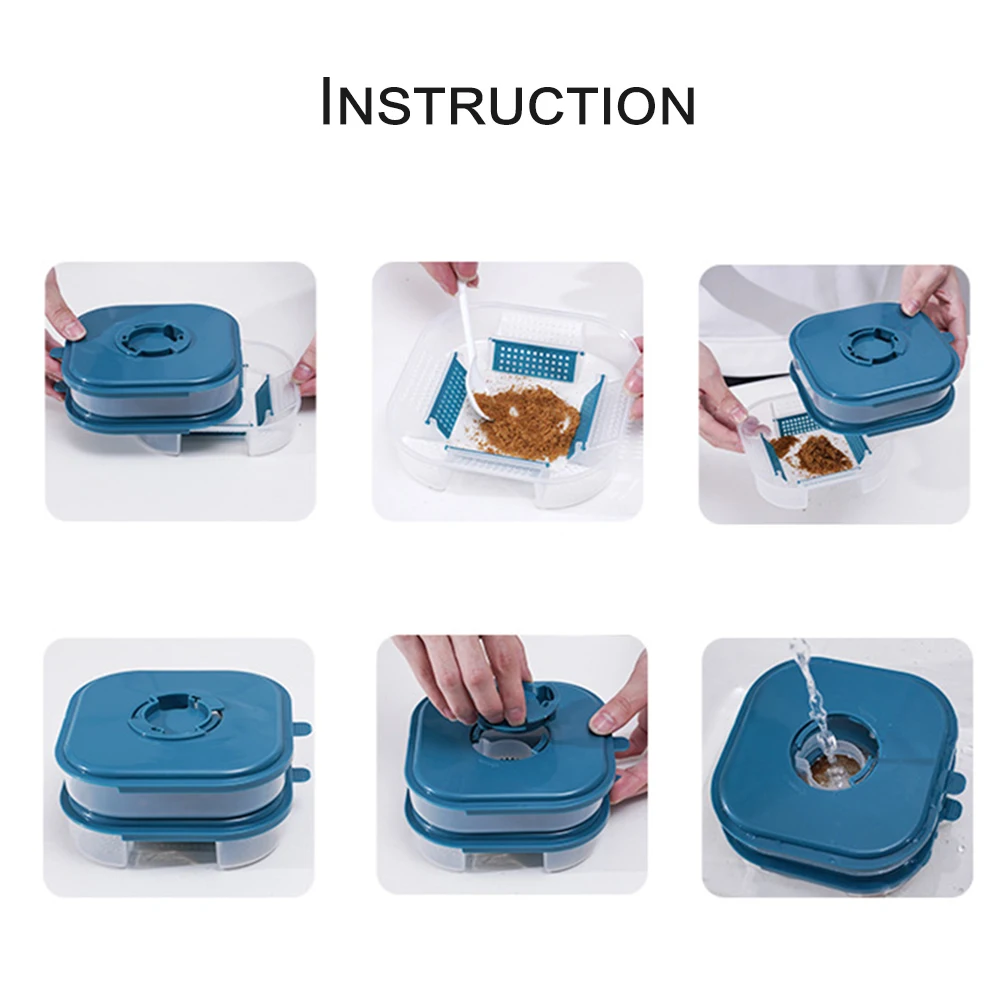 INSTRUCTION