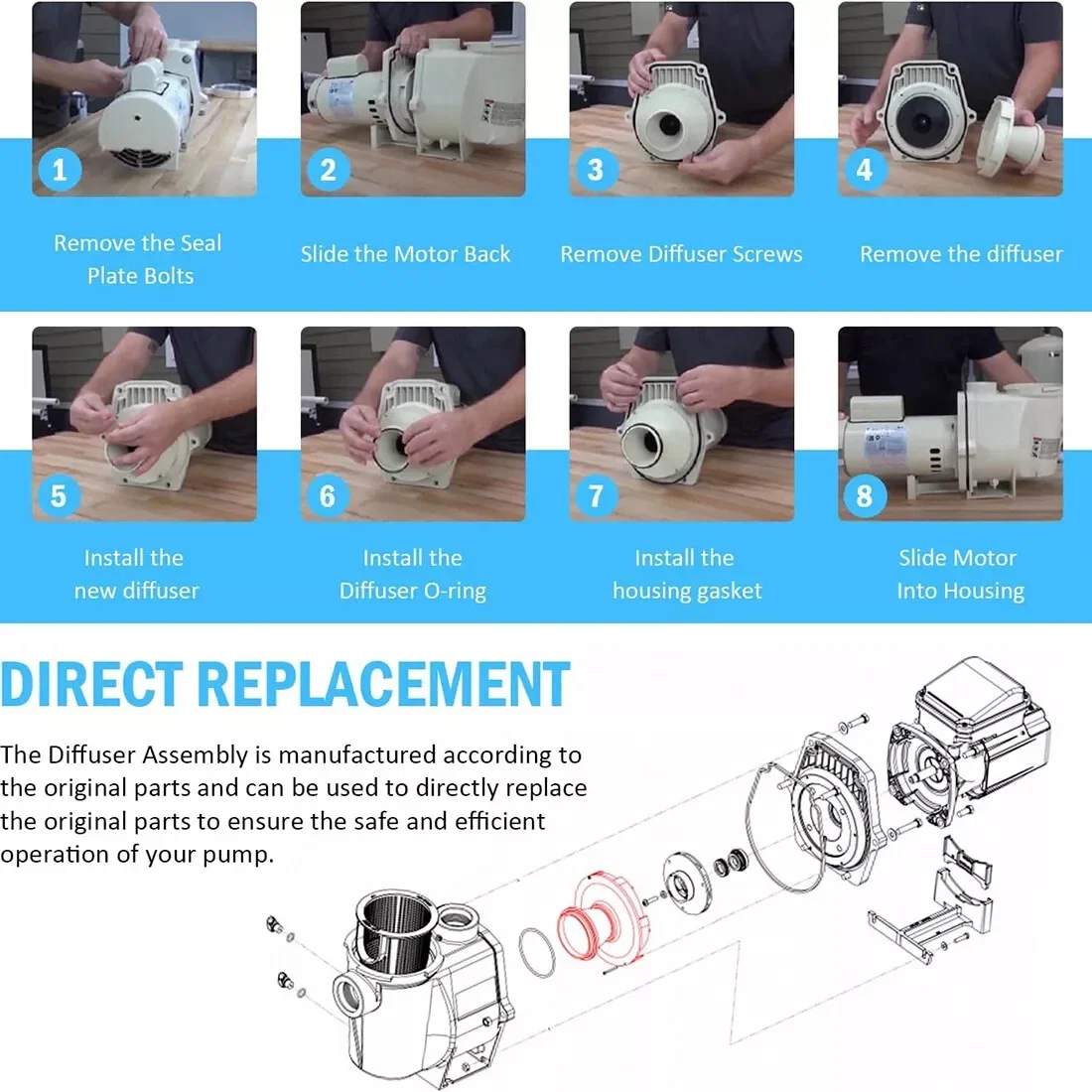 1

Remove the Seal Plate Bolts

2

Slide the Motor Back

3

Remove Diffuser Screws

4

Remove the diffuser

5

Install the new diffuser

6

Install the Diffuser O-ring

7

Install the housing gasket

8

Slide Motor Into Housing

DIRECT REPLACEMENT

The Diffuser Assembly is manufactured according to the original parts and can be used to directly replace the original parts to ensure the safe and efficient operation of your pump.