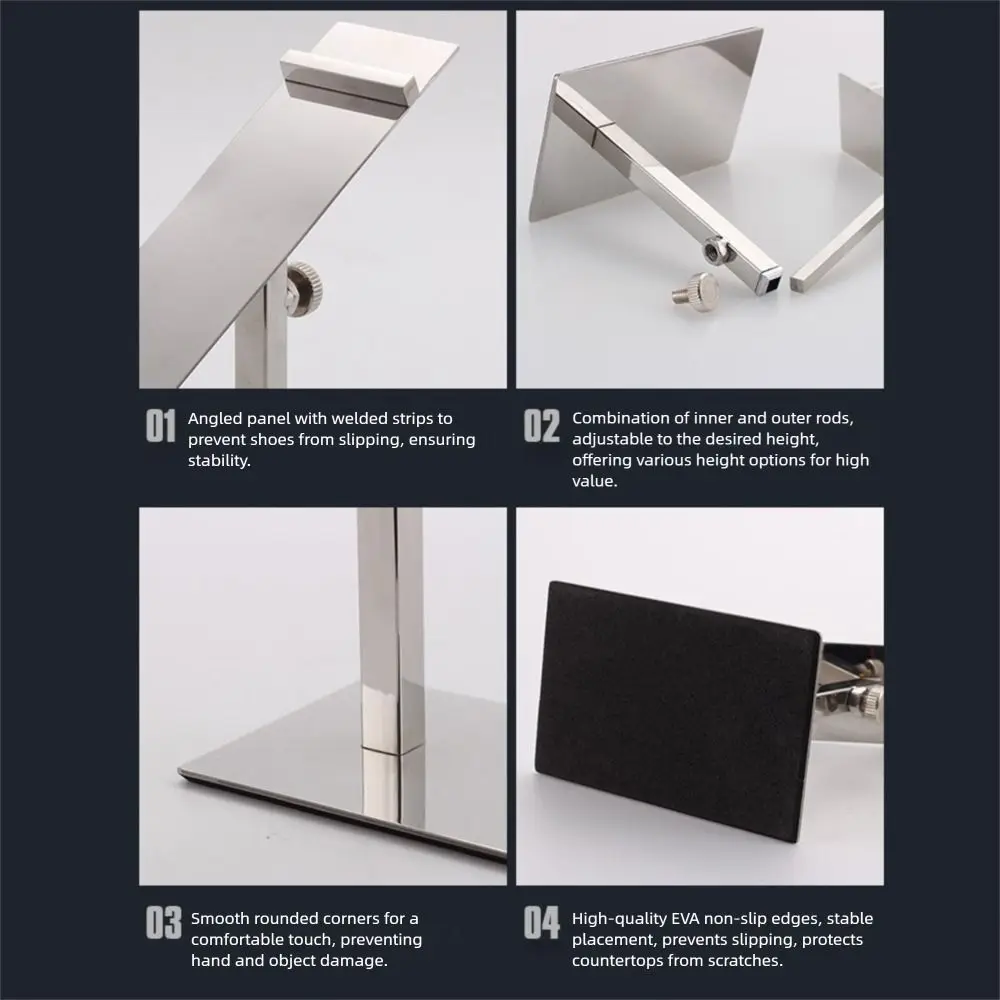 01 Angled panel with welded strips to prevent shoes from slipping, ensuring stability.

02 Combination of inner and outer rods, adjustable to the desired height, offering various height options for high value.

03 Smooth rounded corners for a comfortable touch, preventing hand and object damage.

04 High-quality EVA non-slip edges, stable placement, prevents slipping, protects countertops from scratches.